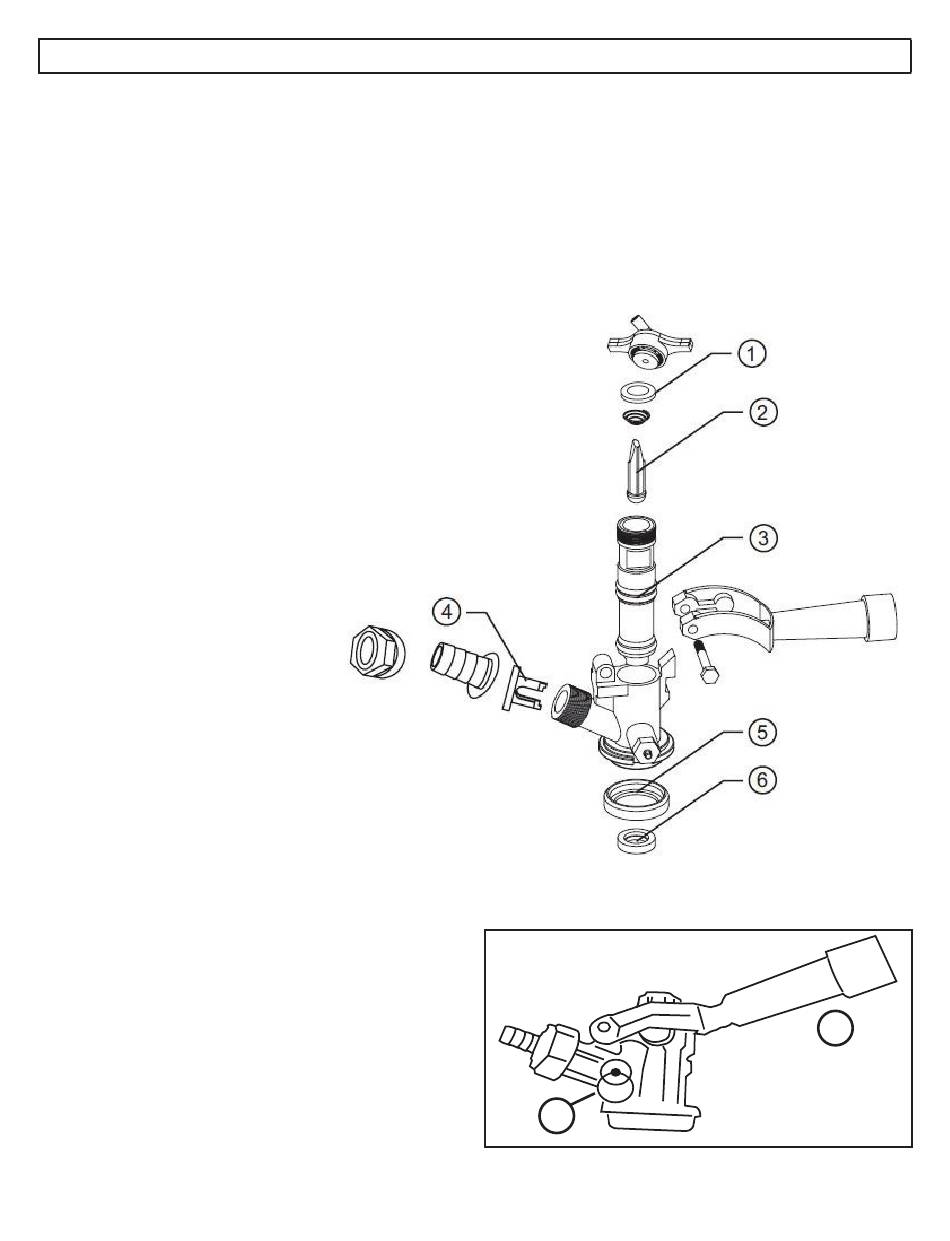 1
2
3
4
5
6