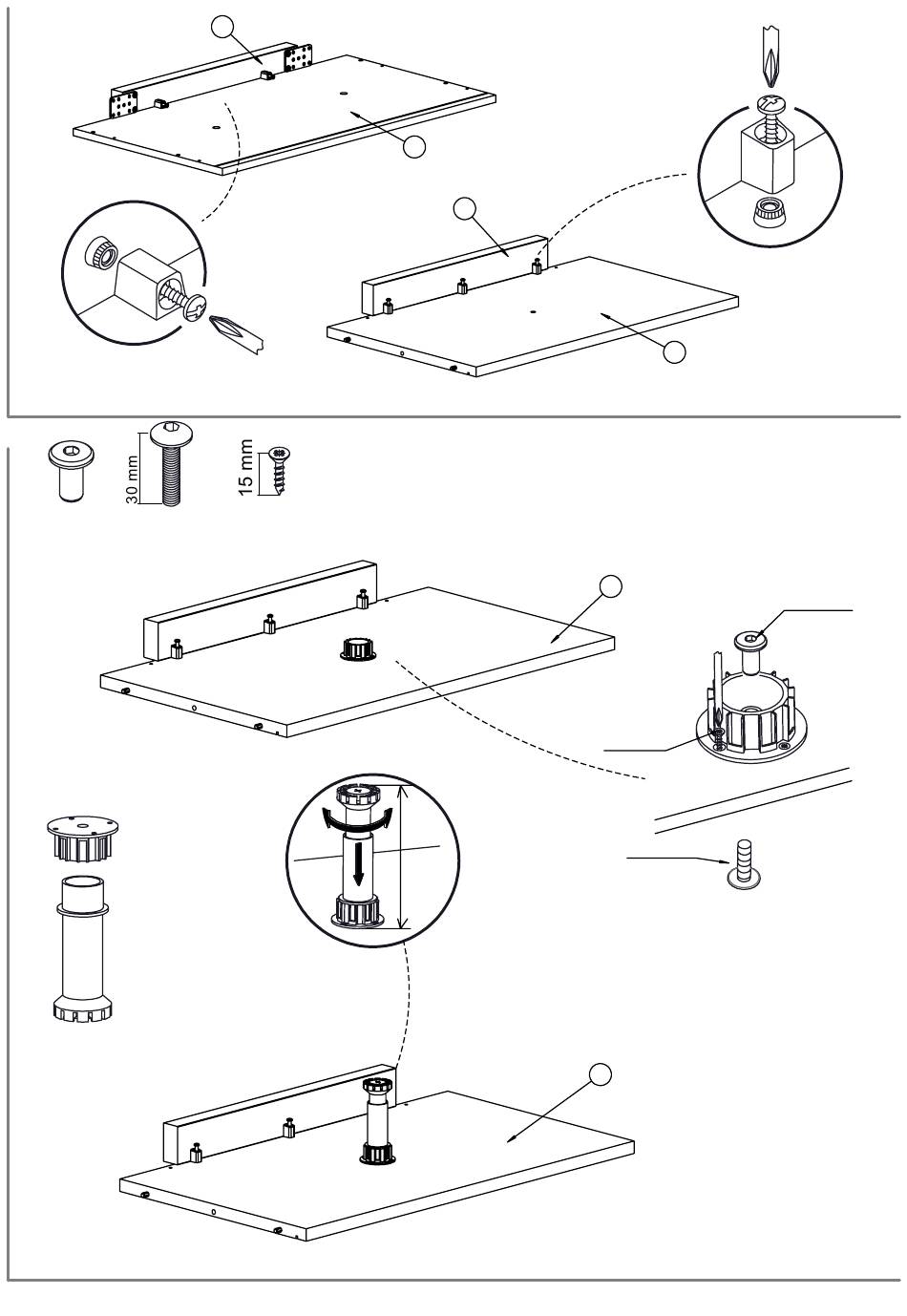 30 mm

15 mm