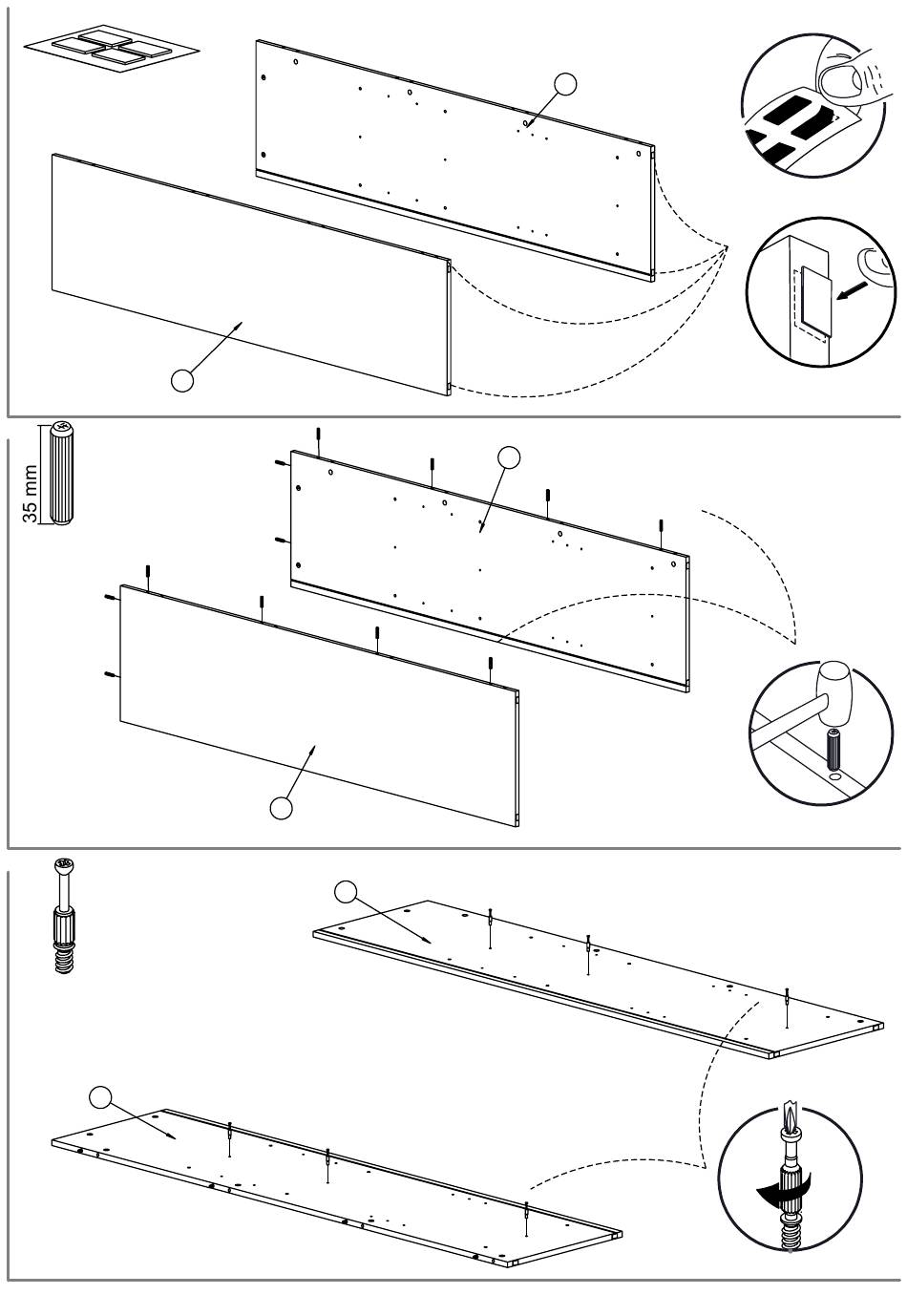 35 mm