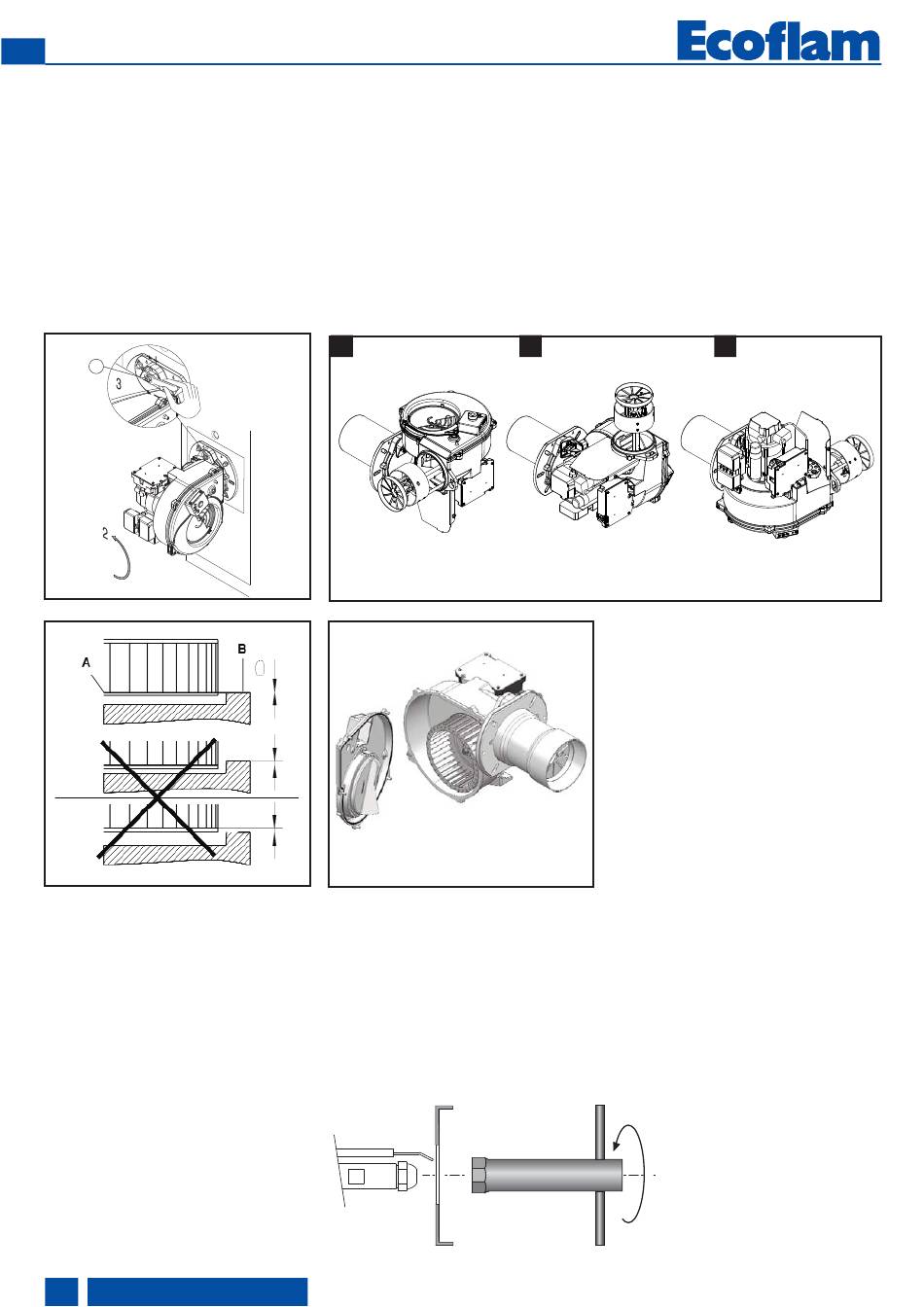 Ecoflam

3

2

A

B