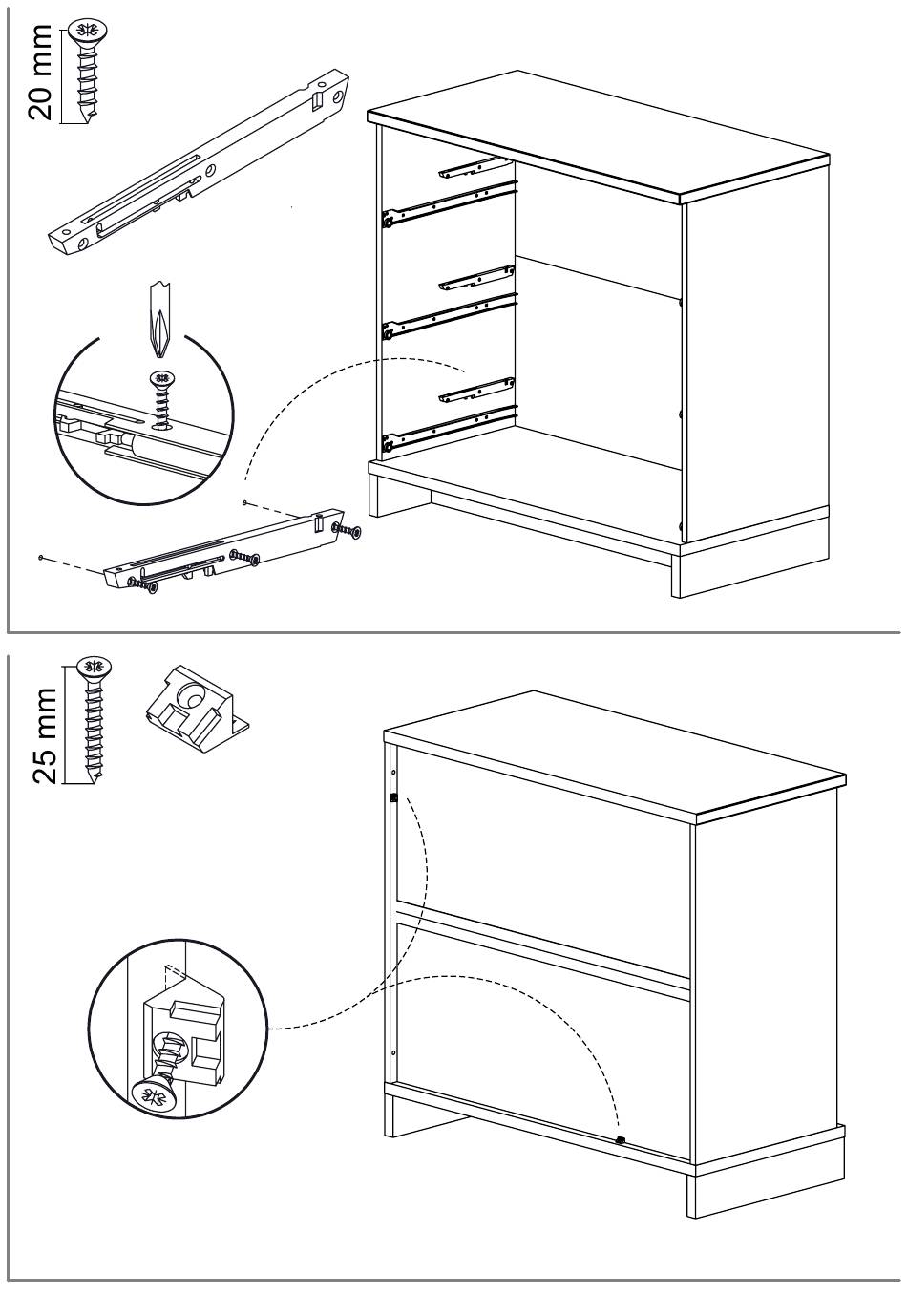 20 mm

25 mm