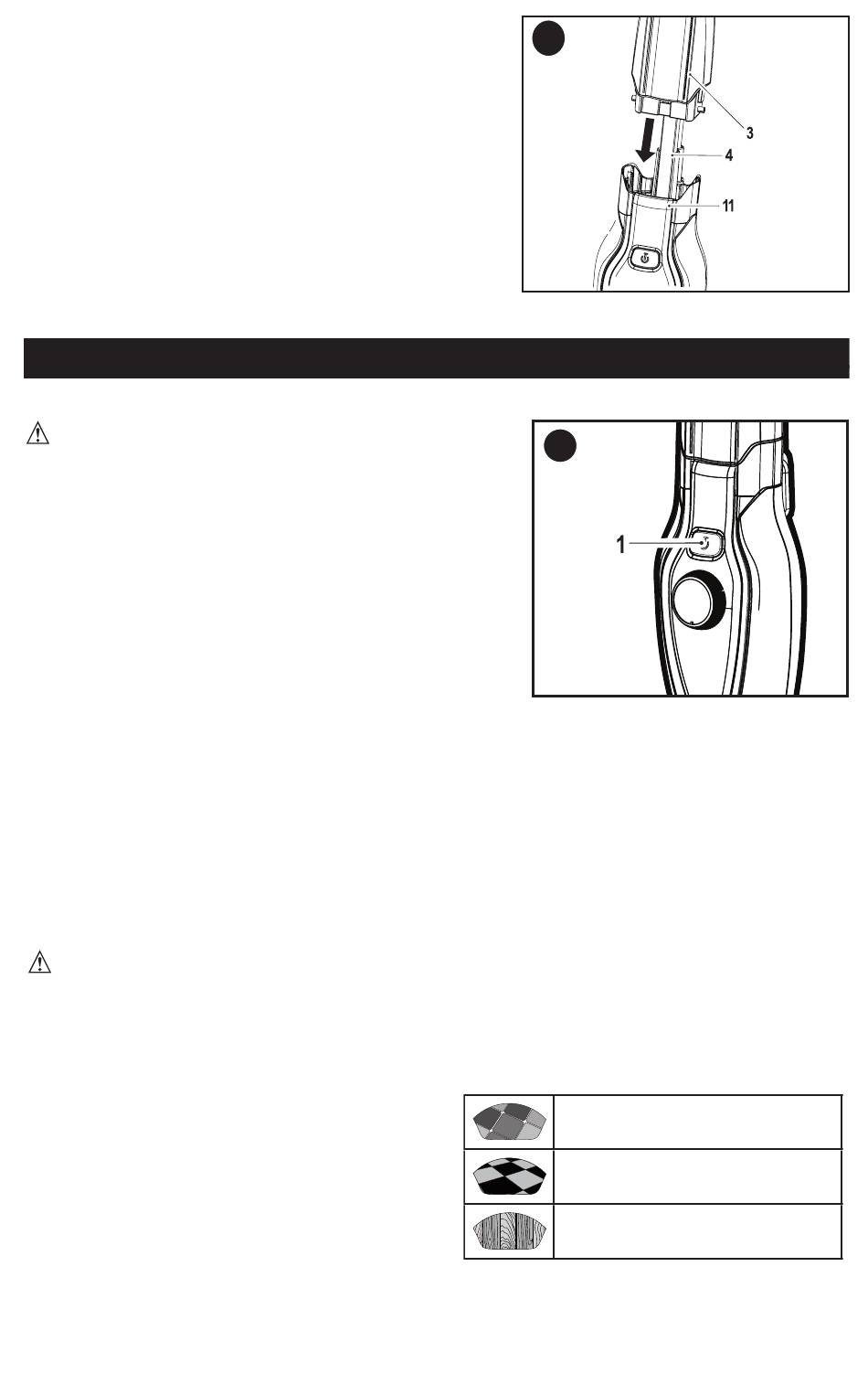 3

4

11

1