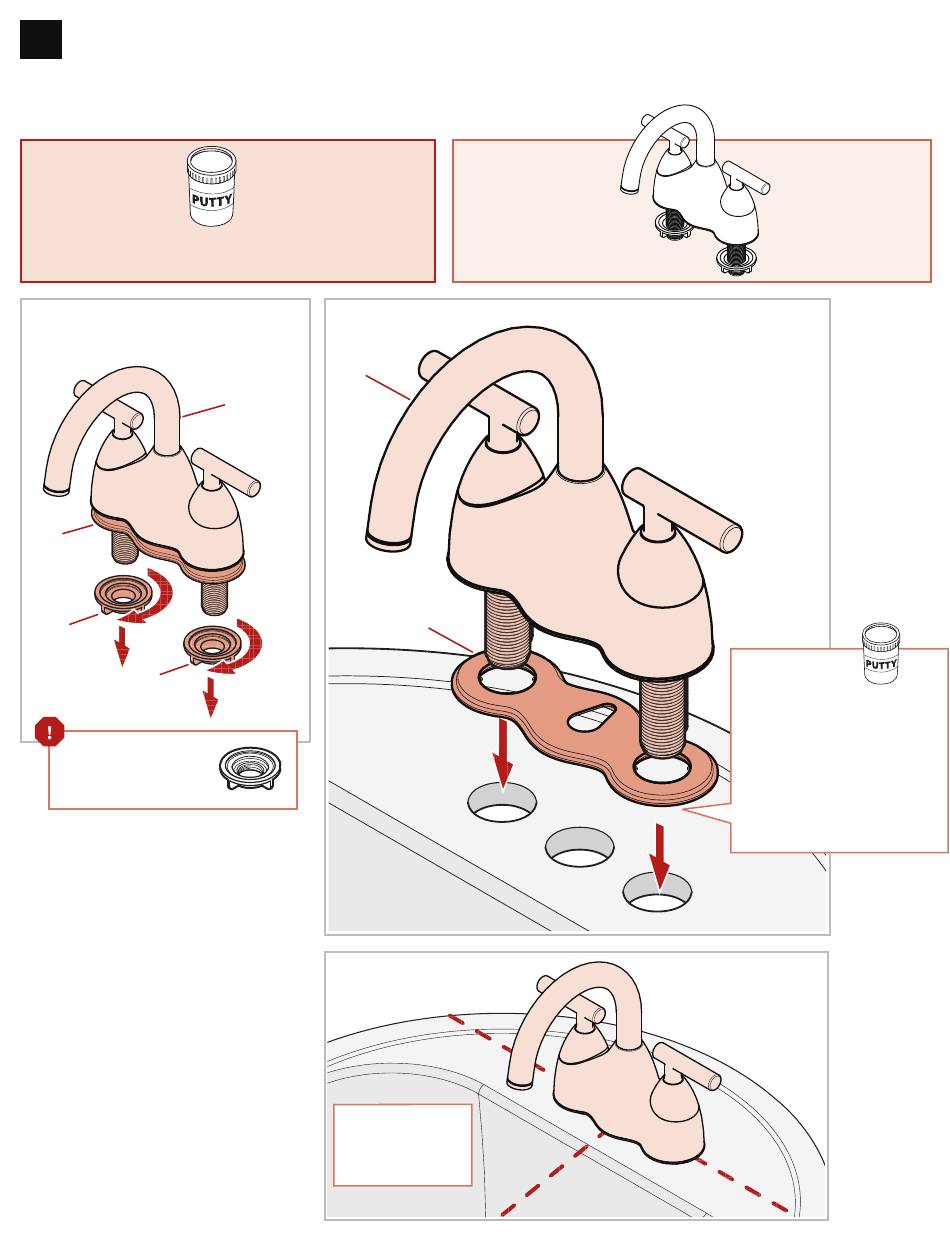 PUTTY

PUTTY