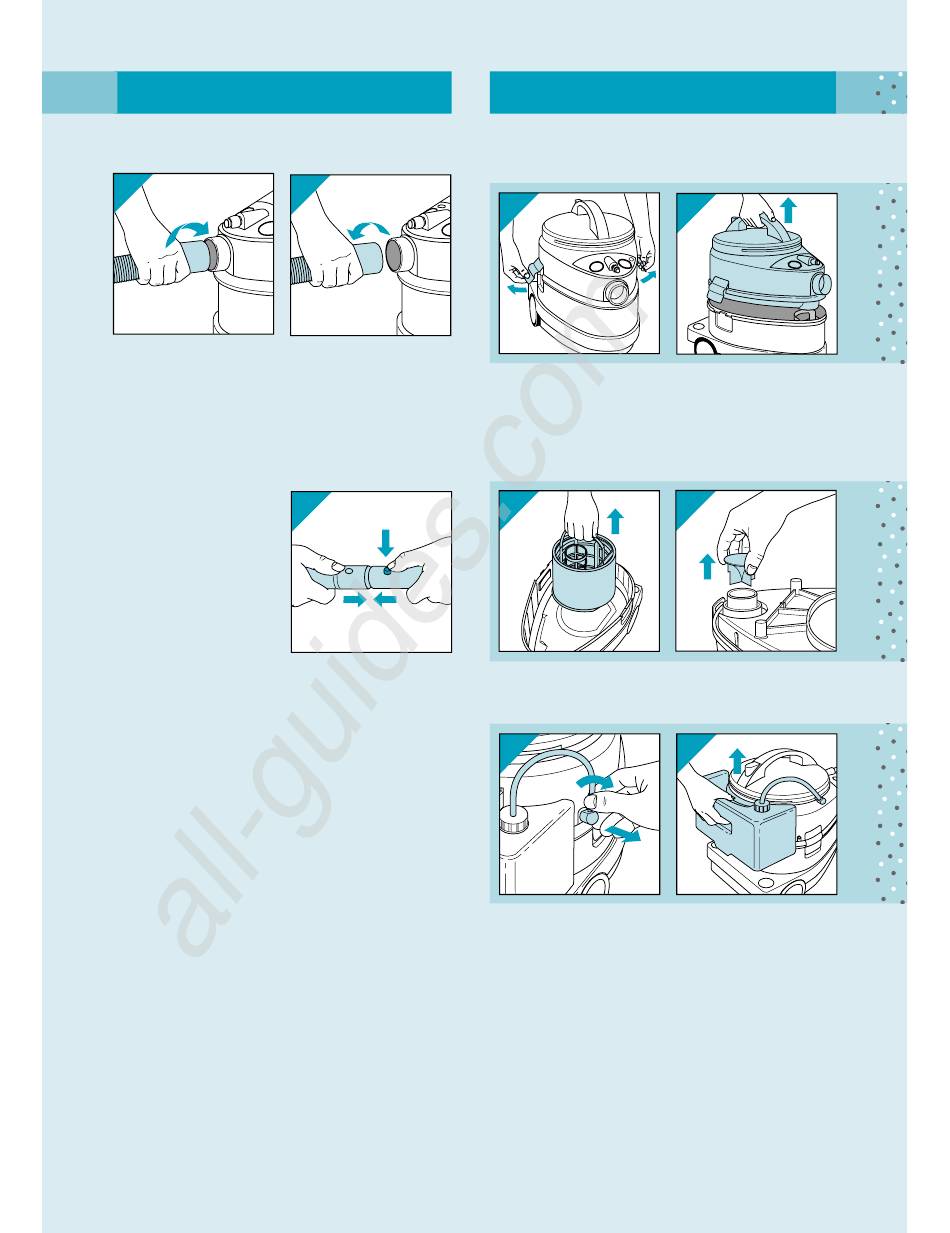 all-guides.com