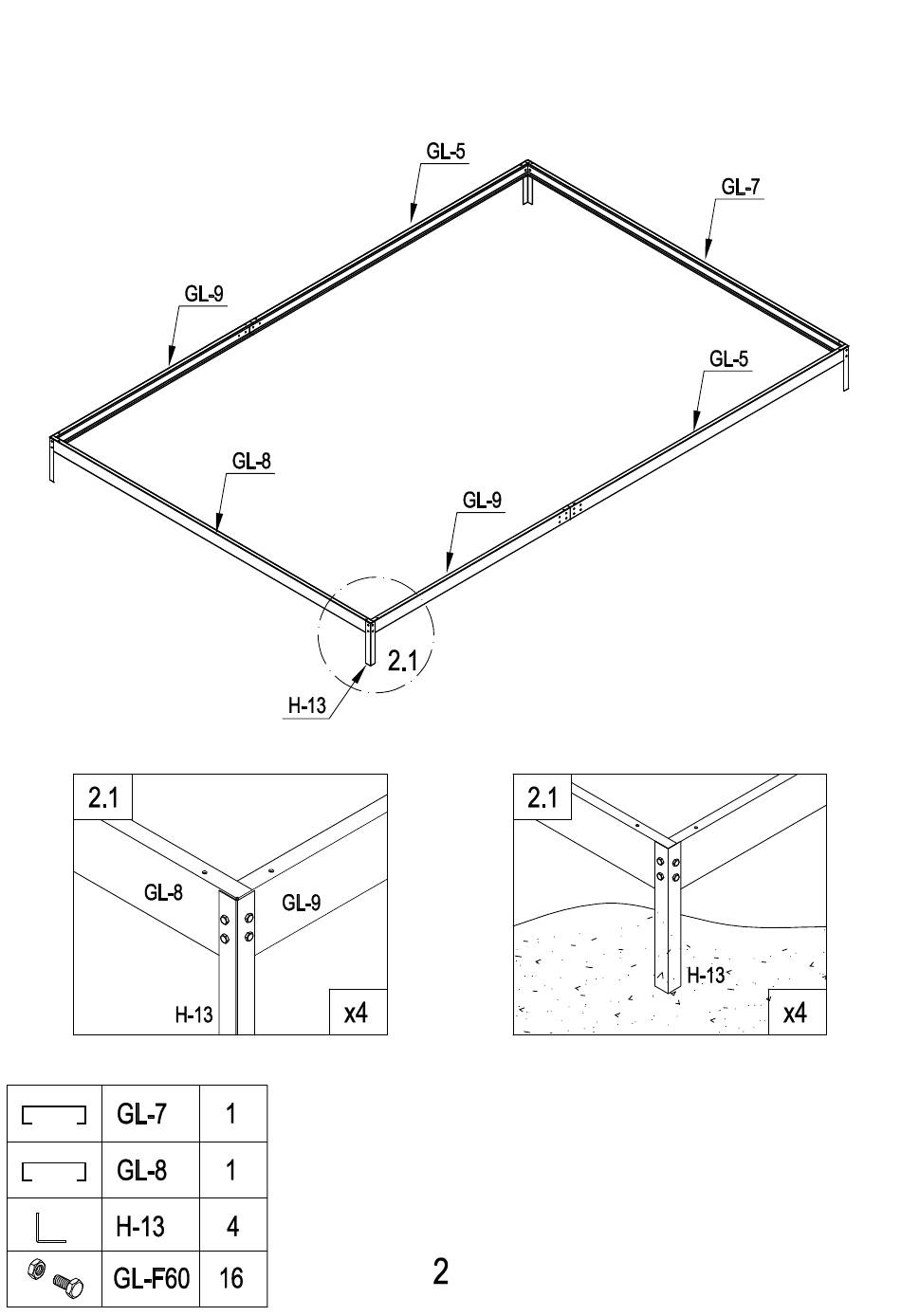 GL-5

GL-7

GL-9

GL-5

GL-8

GL-9

2.1

H-13

2.1

GL-8

GL-9

H-13

x4

2.1

H-13

x4

| | GL-7 | 1 |
|---|---|---|
| | GL-8 | 1 |
| | H-13 | 4 |
| | GL-F60 | 16 |

2