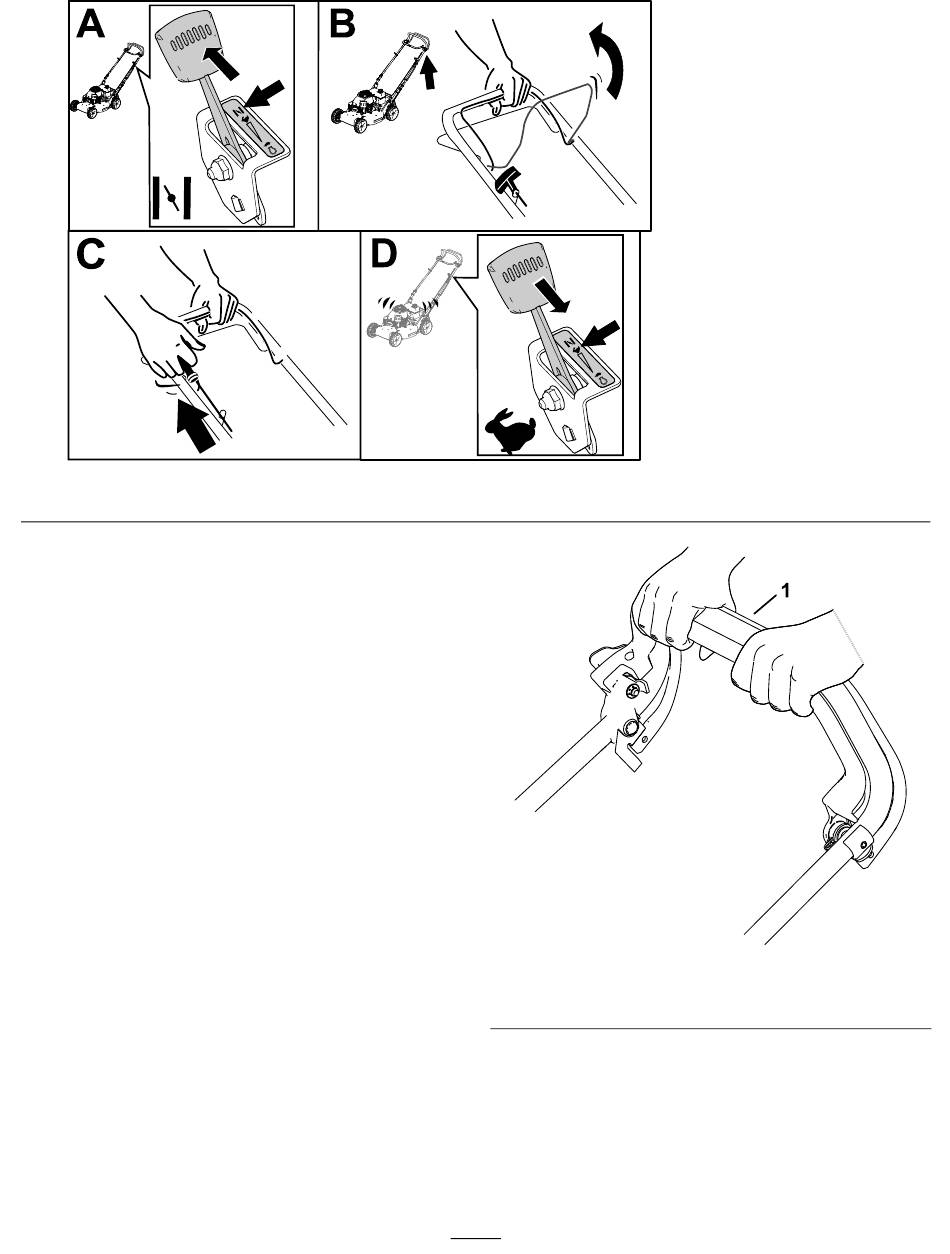 A

B

C

D

1