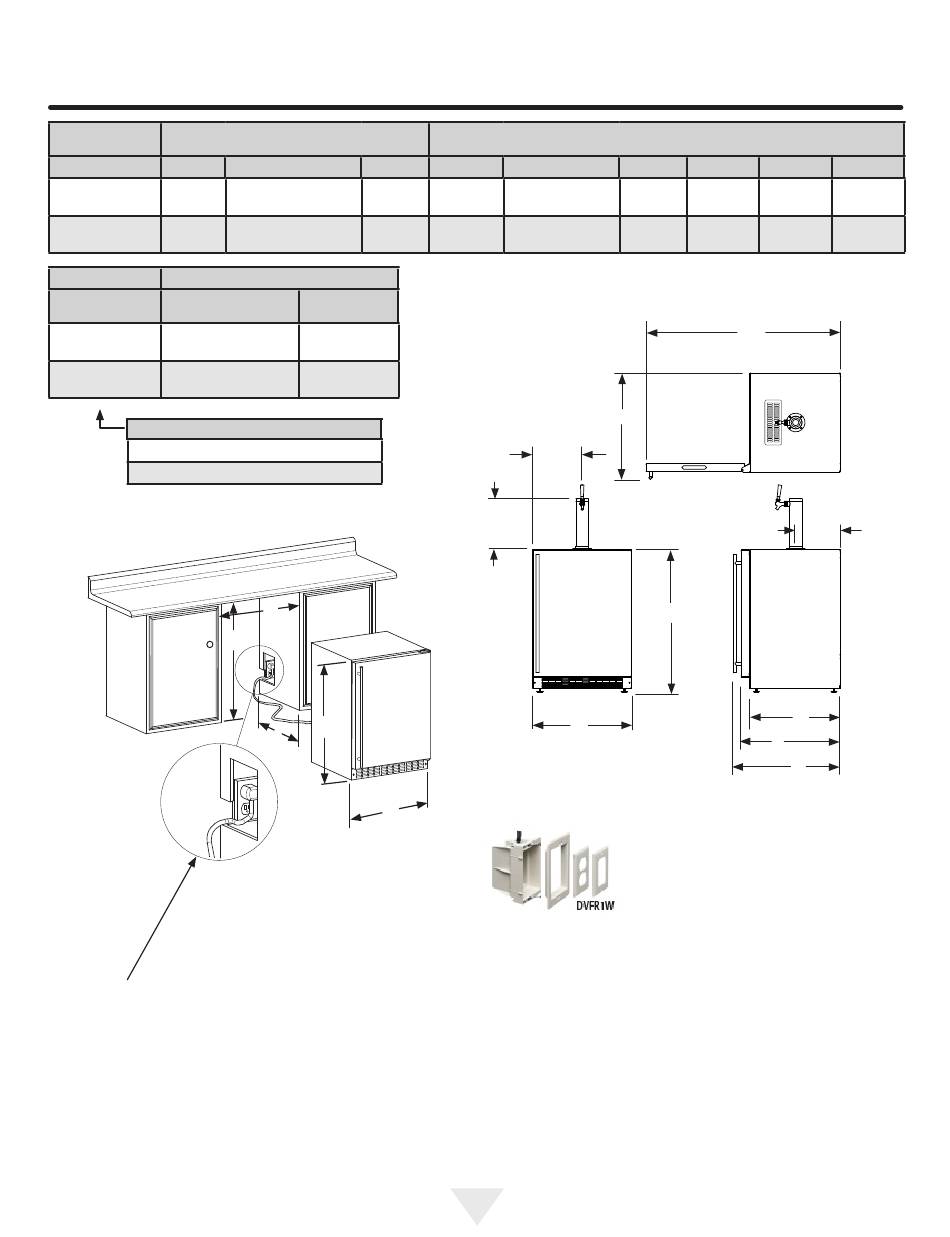 DVFR1W