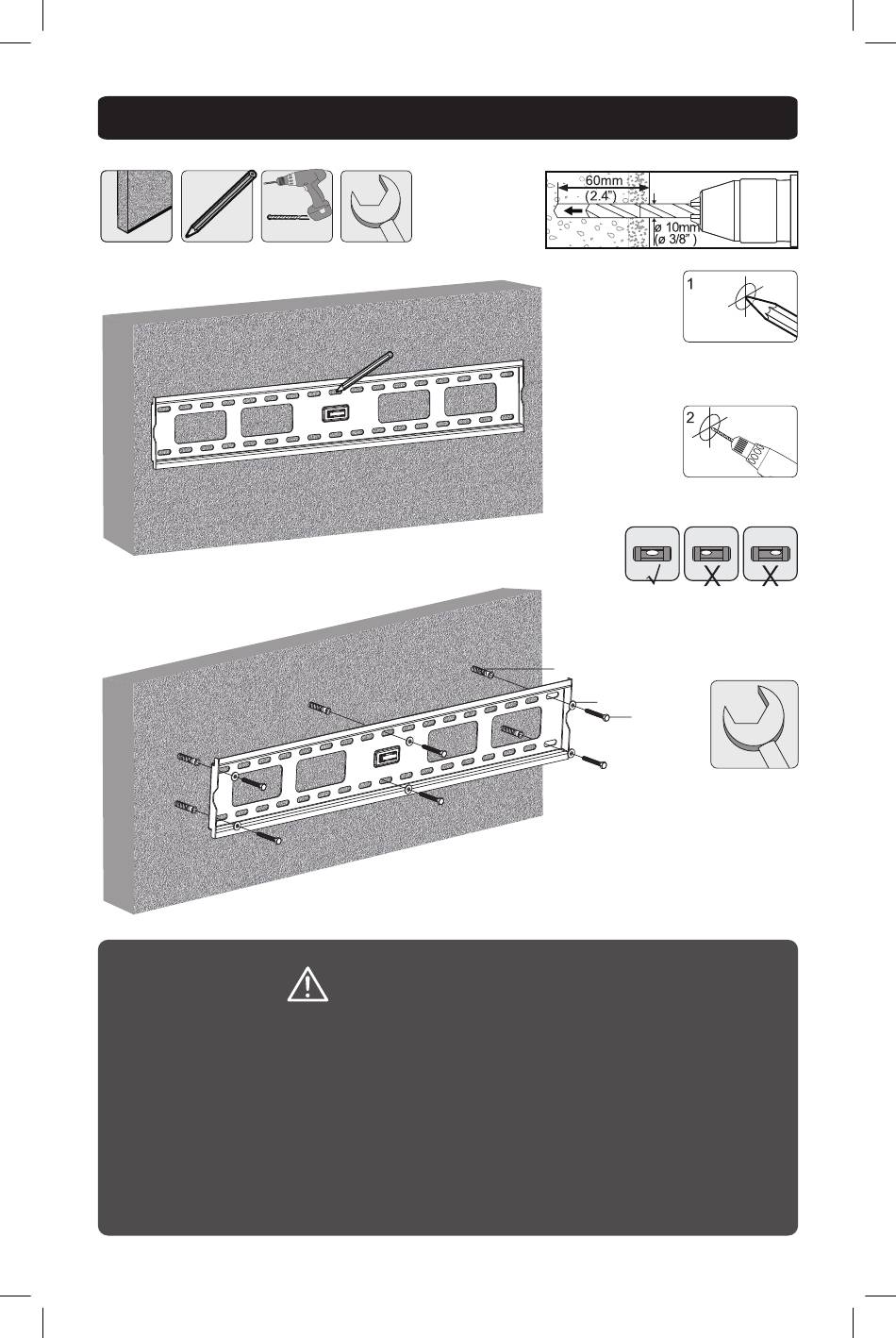 60mm
(2.4")
ø 10mm
(ø 3/8")

1

2