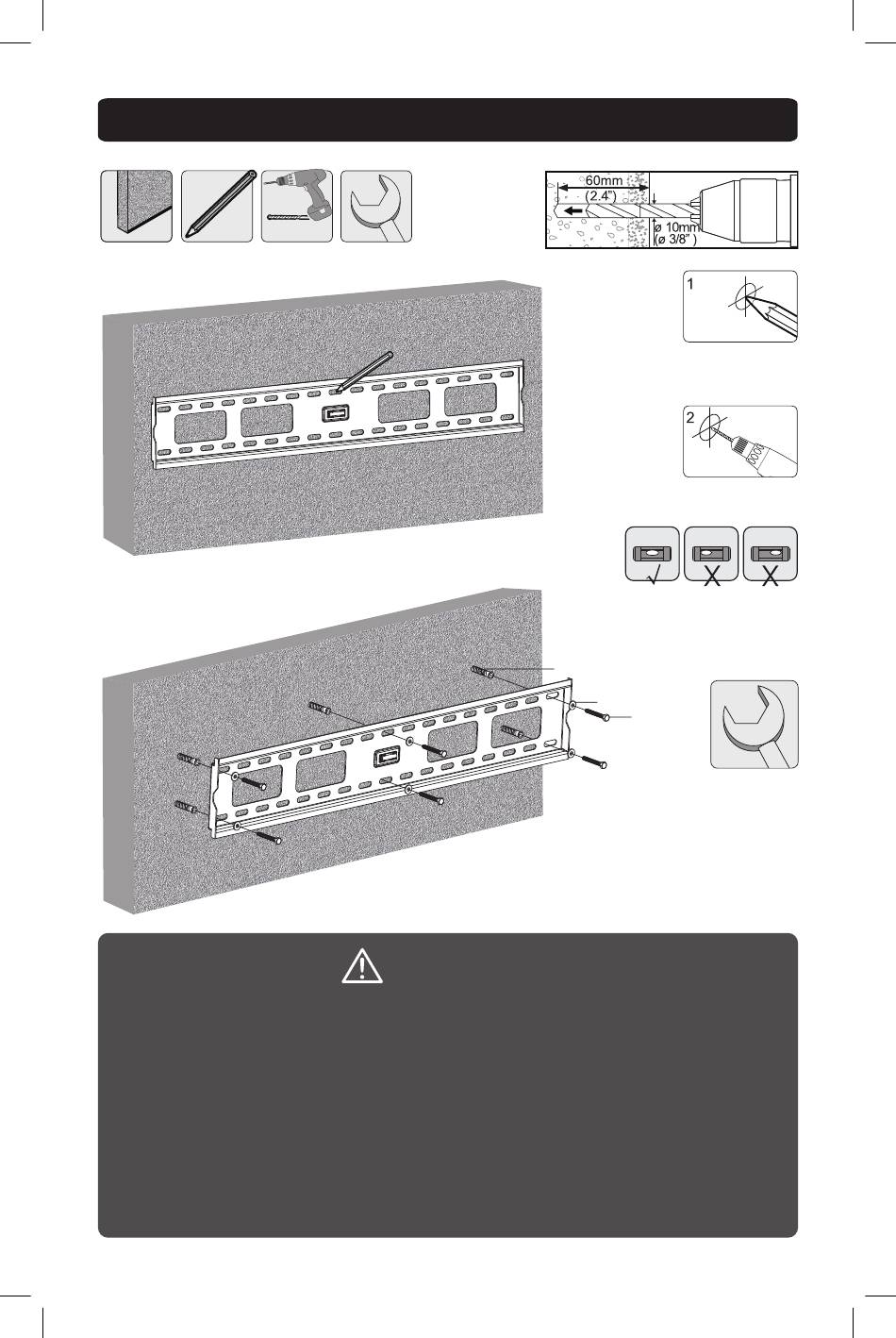 60mm
(2.4")
ø 10mm
(ø 3/8")

1

2