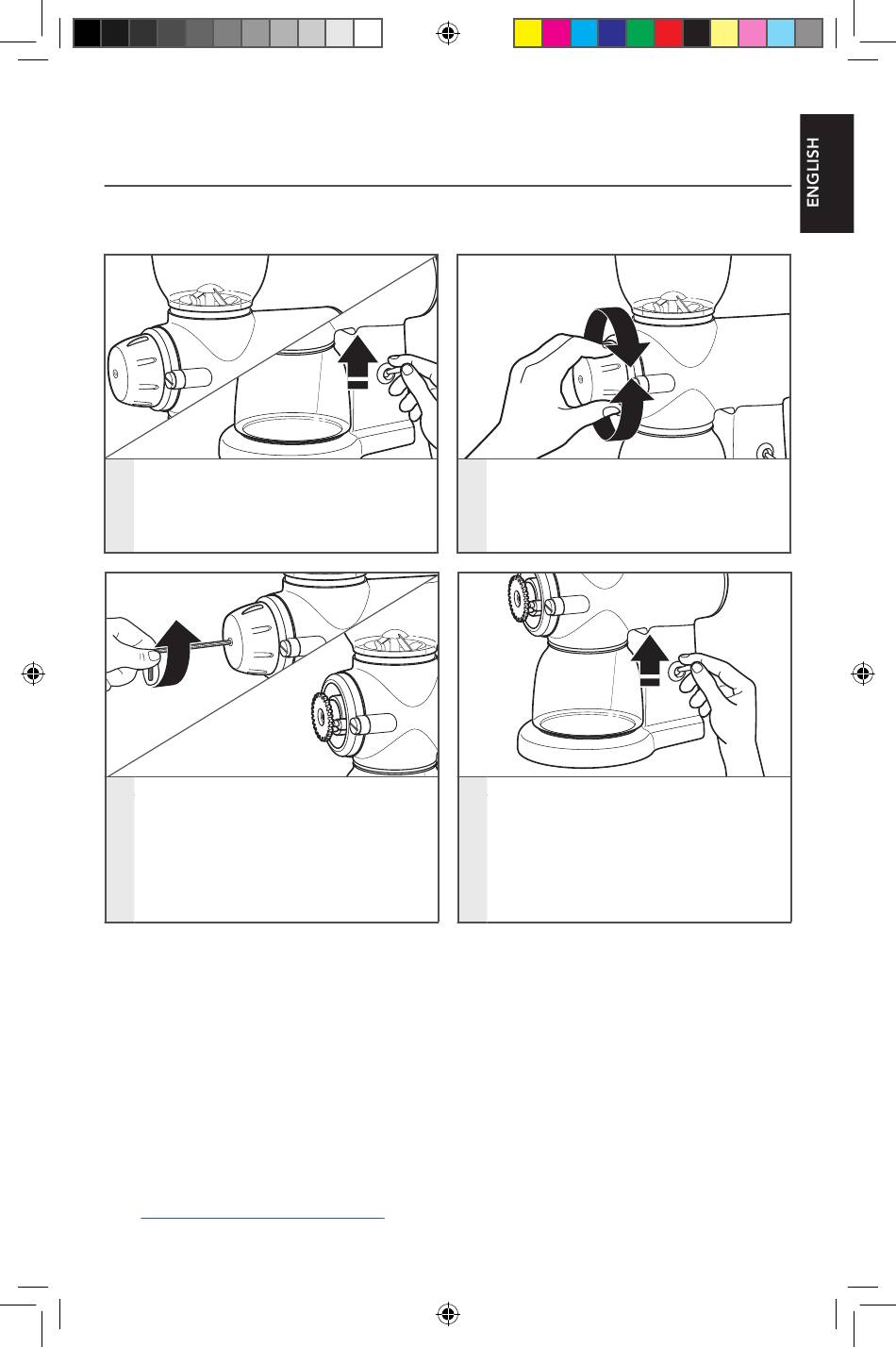 ENGLISH