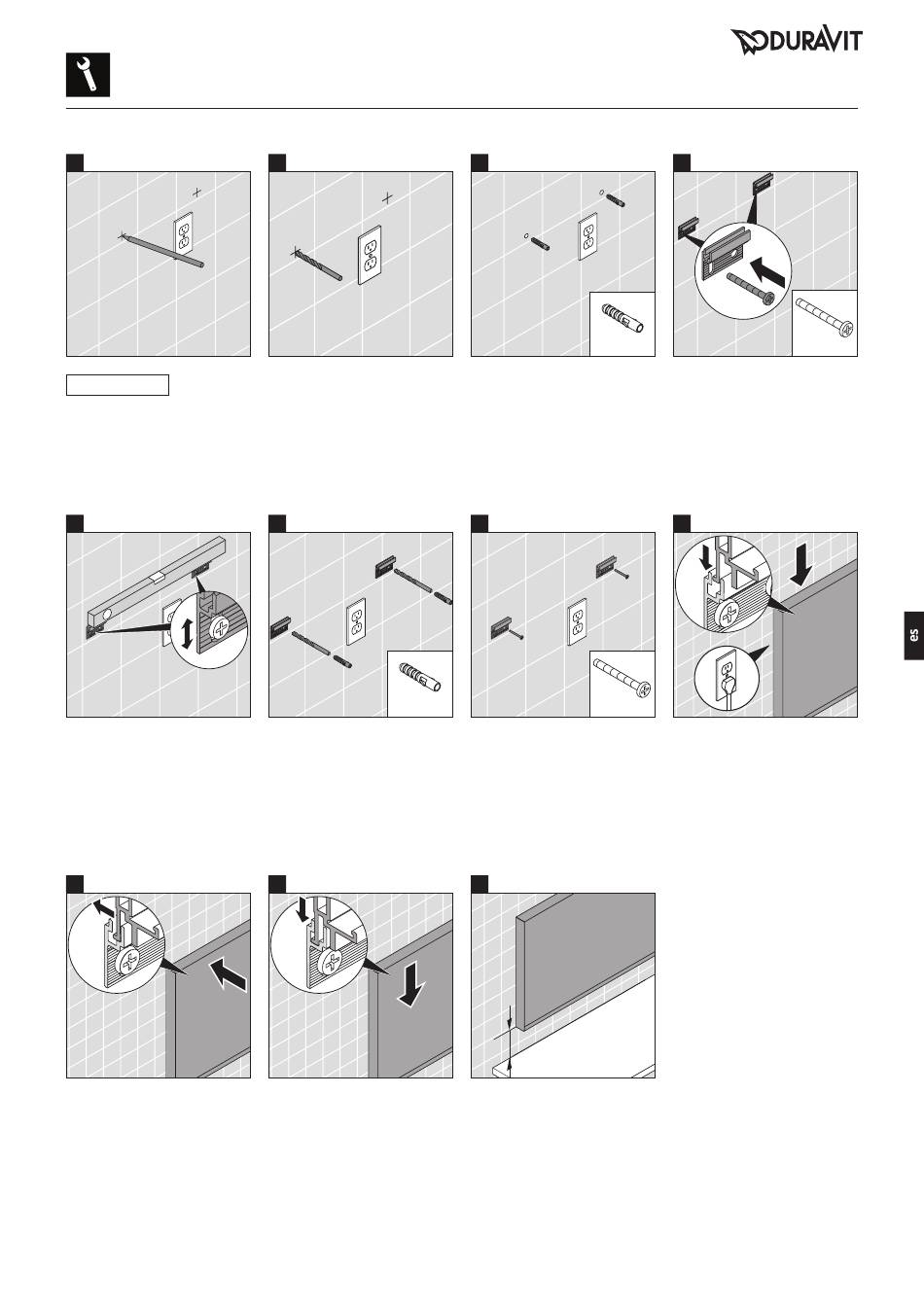 DURAVIT

es