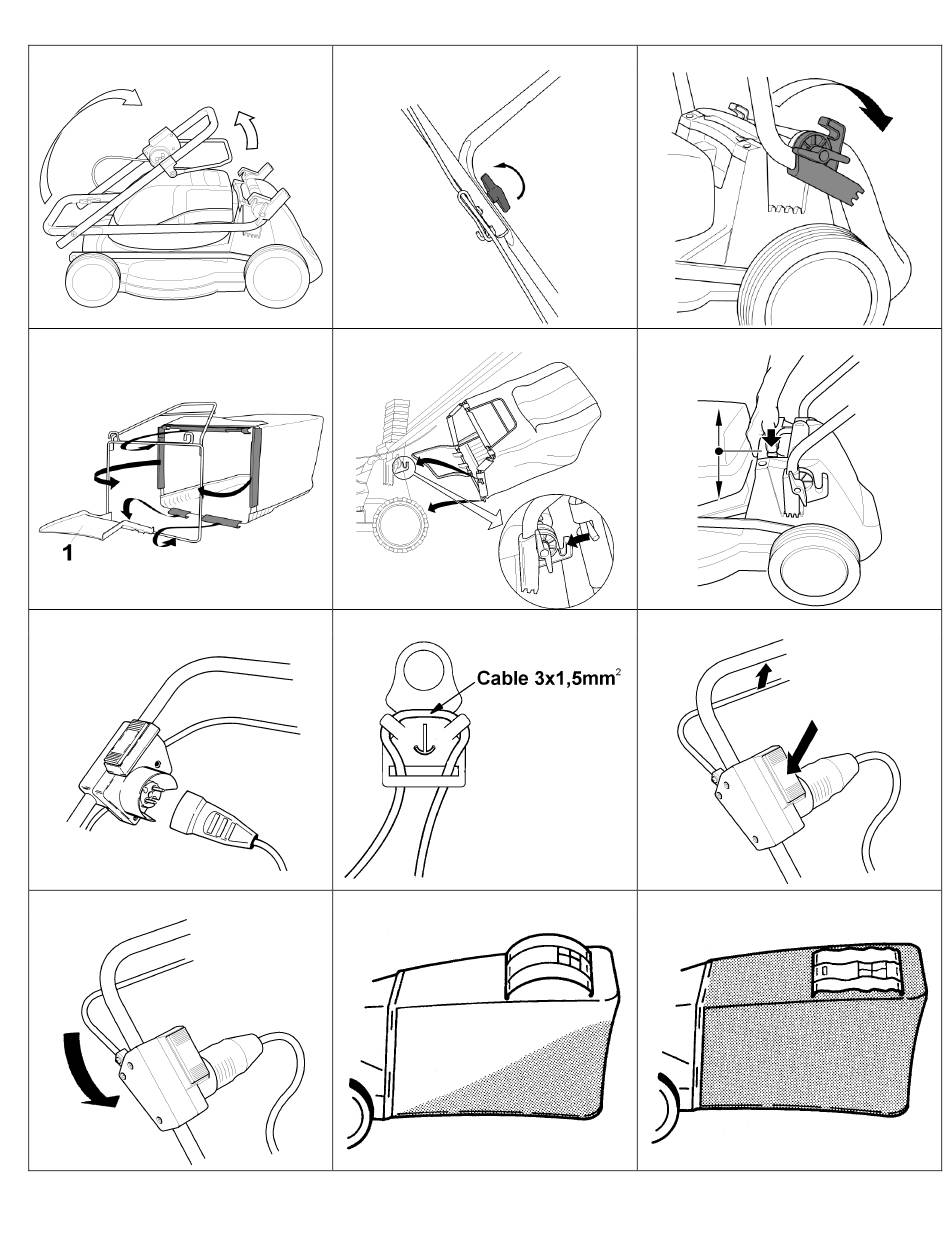 1

Cable 3x1,5mm$^2$