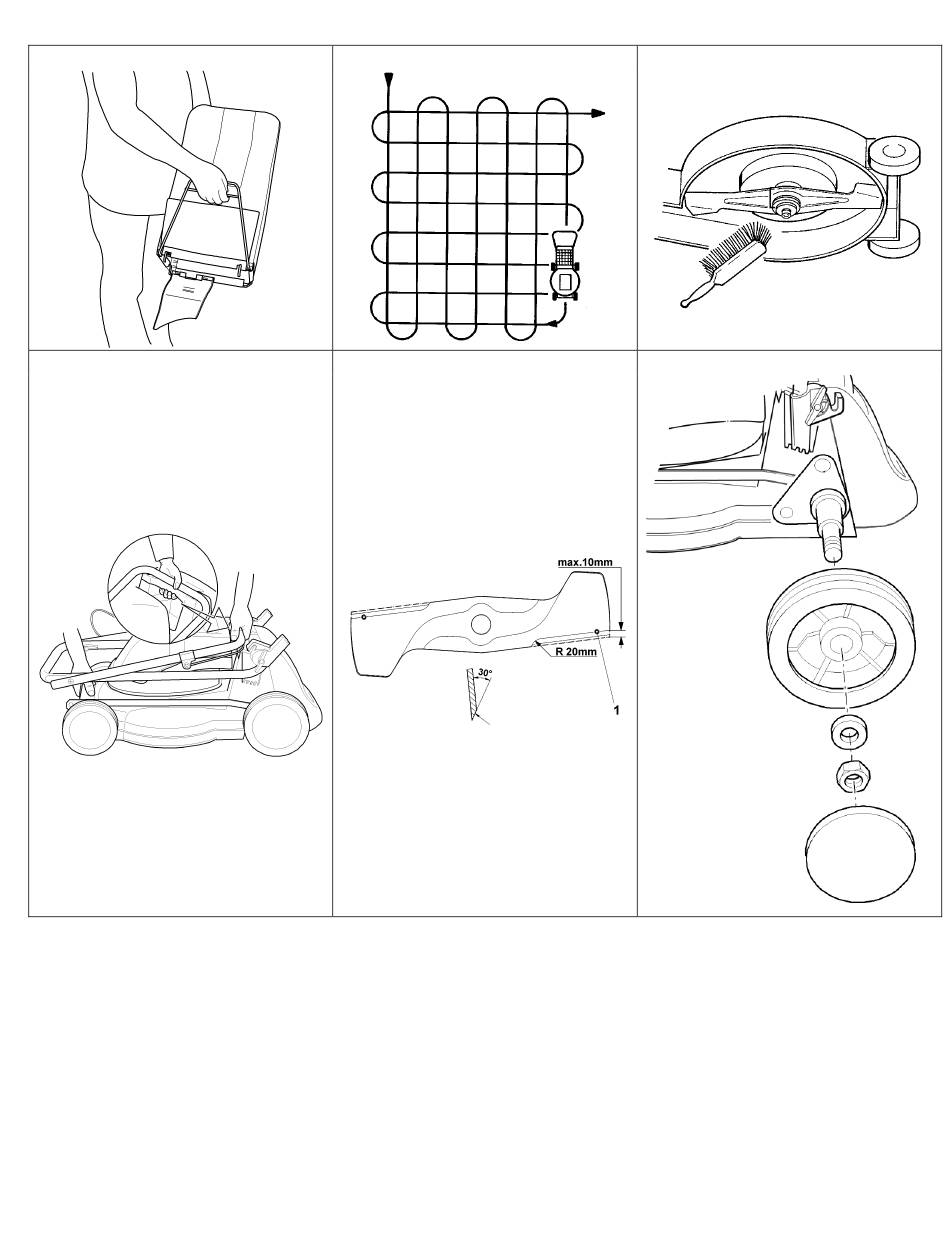 max.10mm

R 20mm

30°

1