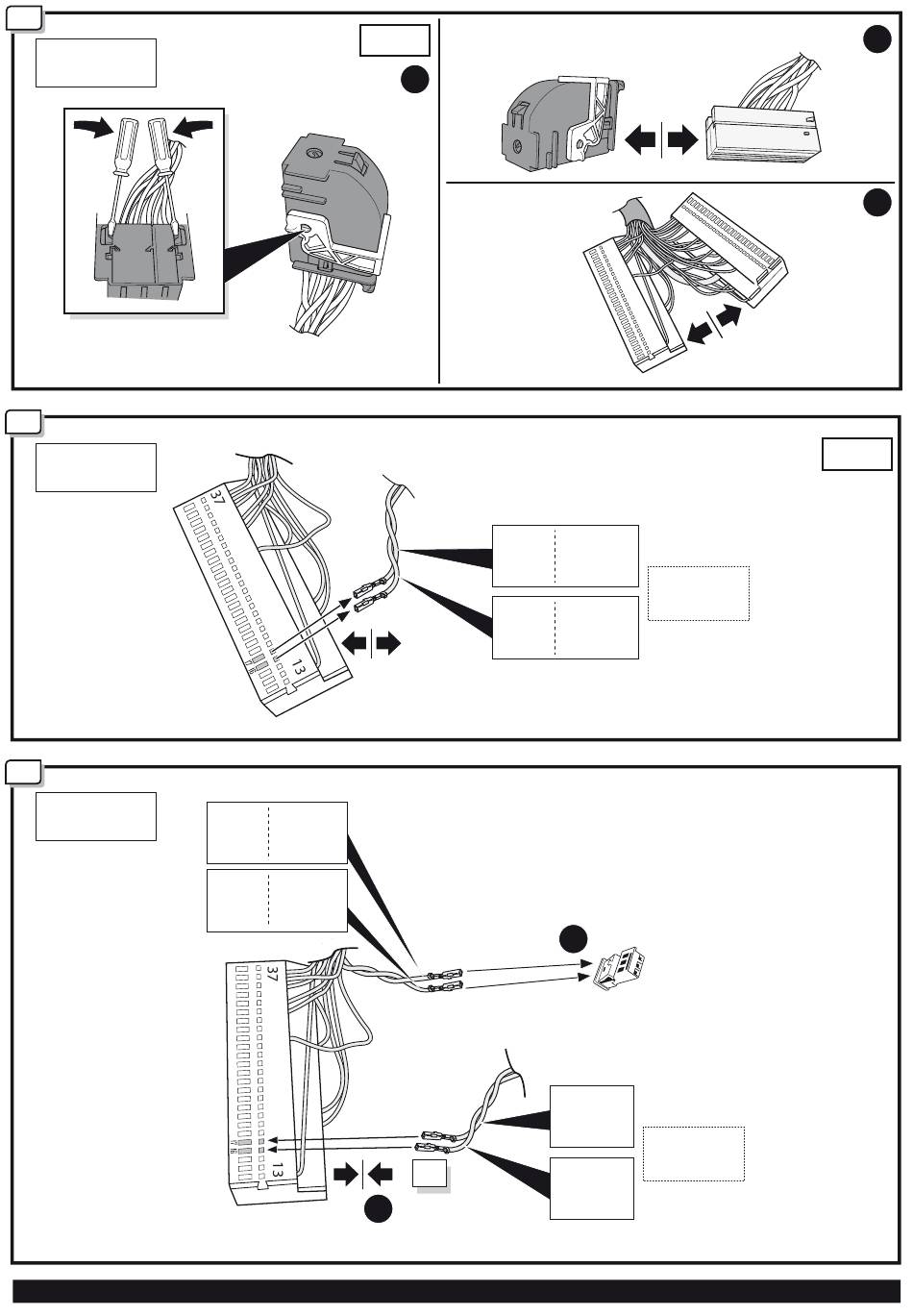 37

13

37

13