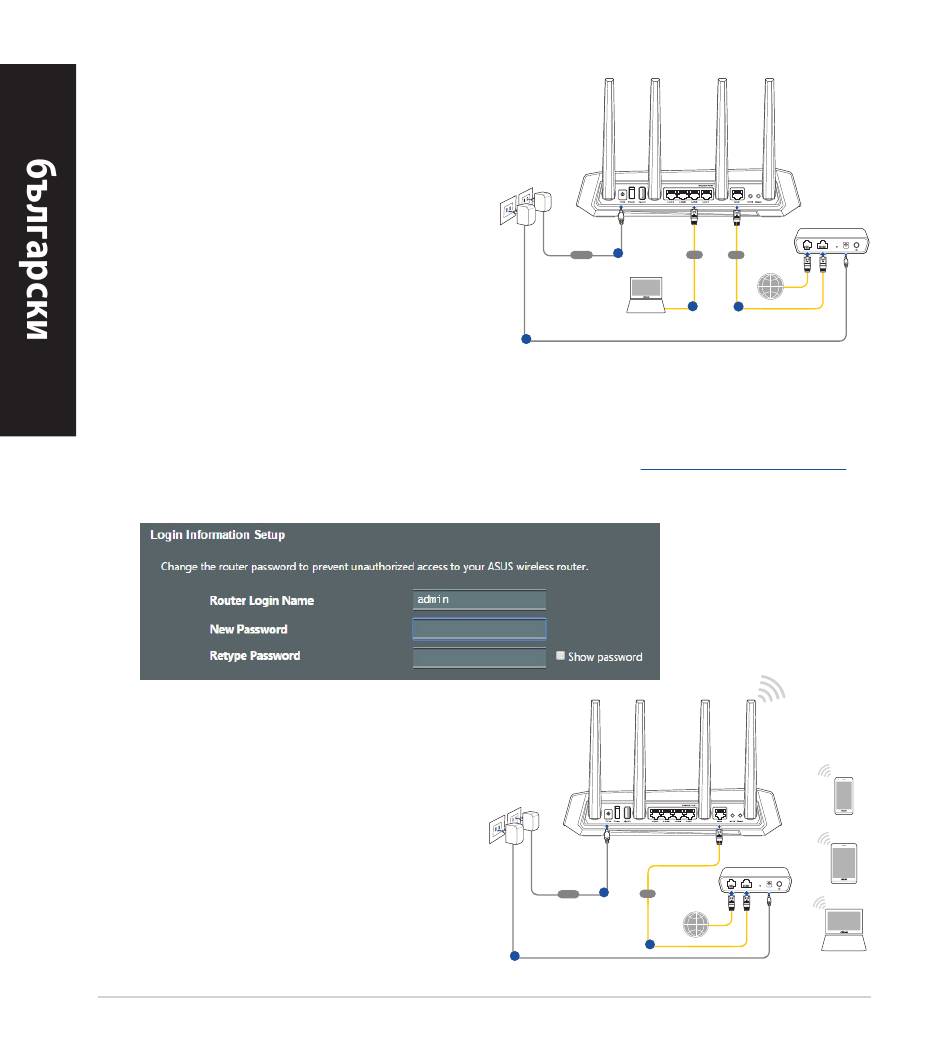 български

Login Information Setup

Change the router password to prevent unauthorized access to your ASUS wireless router.

Router Login Name admin

New Password

Retype Password

Show password