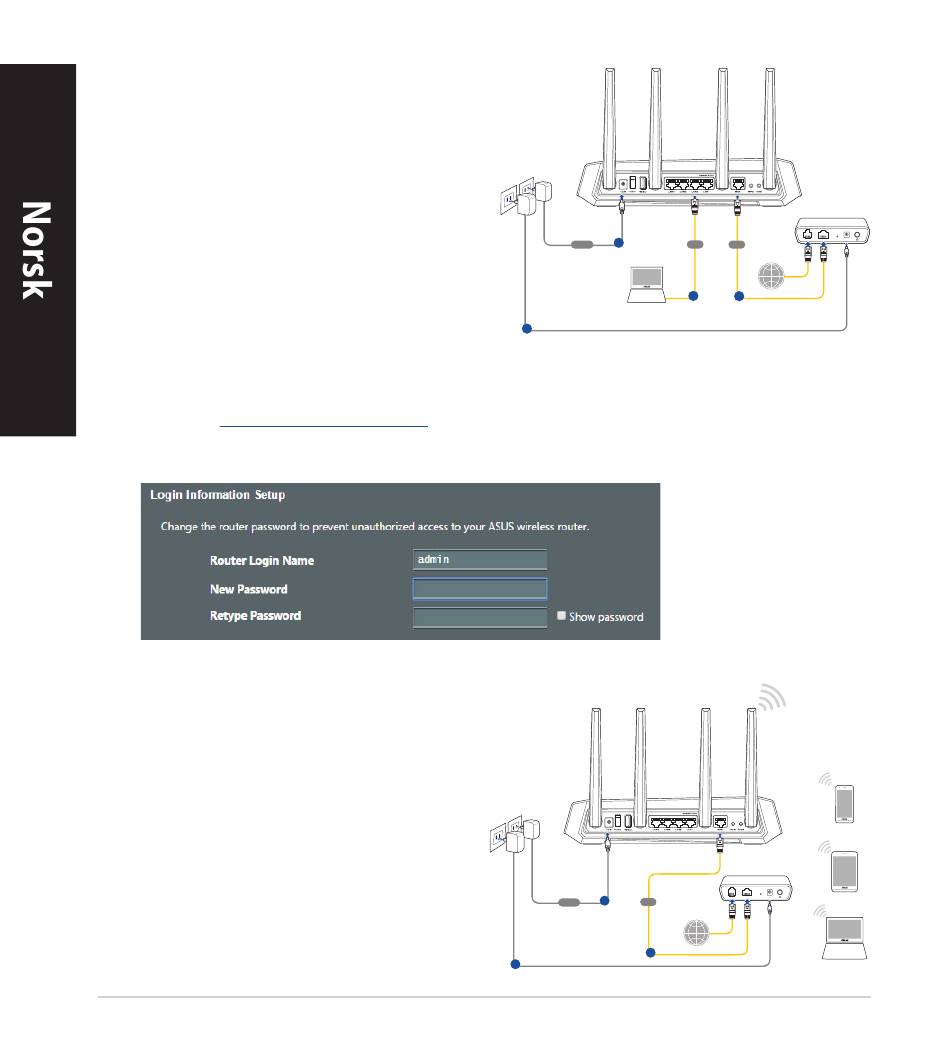 Norsk

Login Information Setup

Change the router password to prevent unauthorized access to your ASUS wireless router.

Router Login Name admin

New Password

Retype Password

Show password