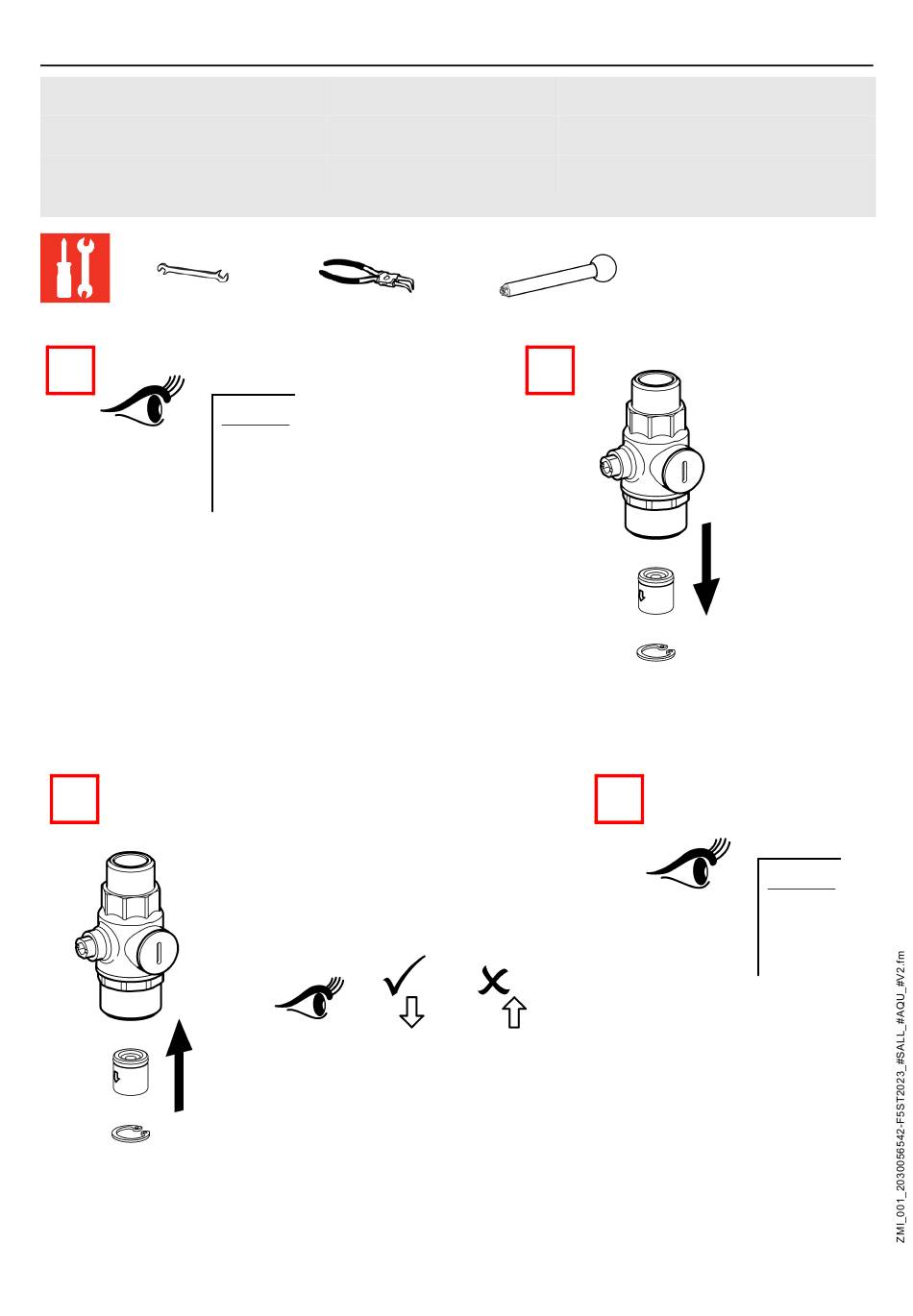 ZMI_001_2030056542-F5ST2023_#SALL_#AQU_#V2.fm