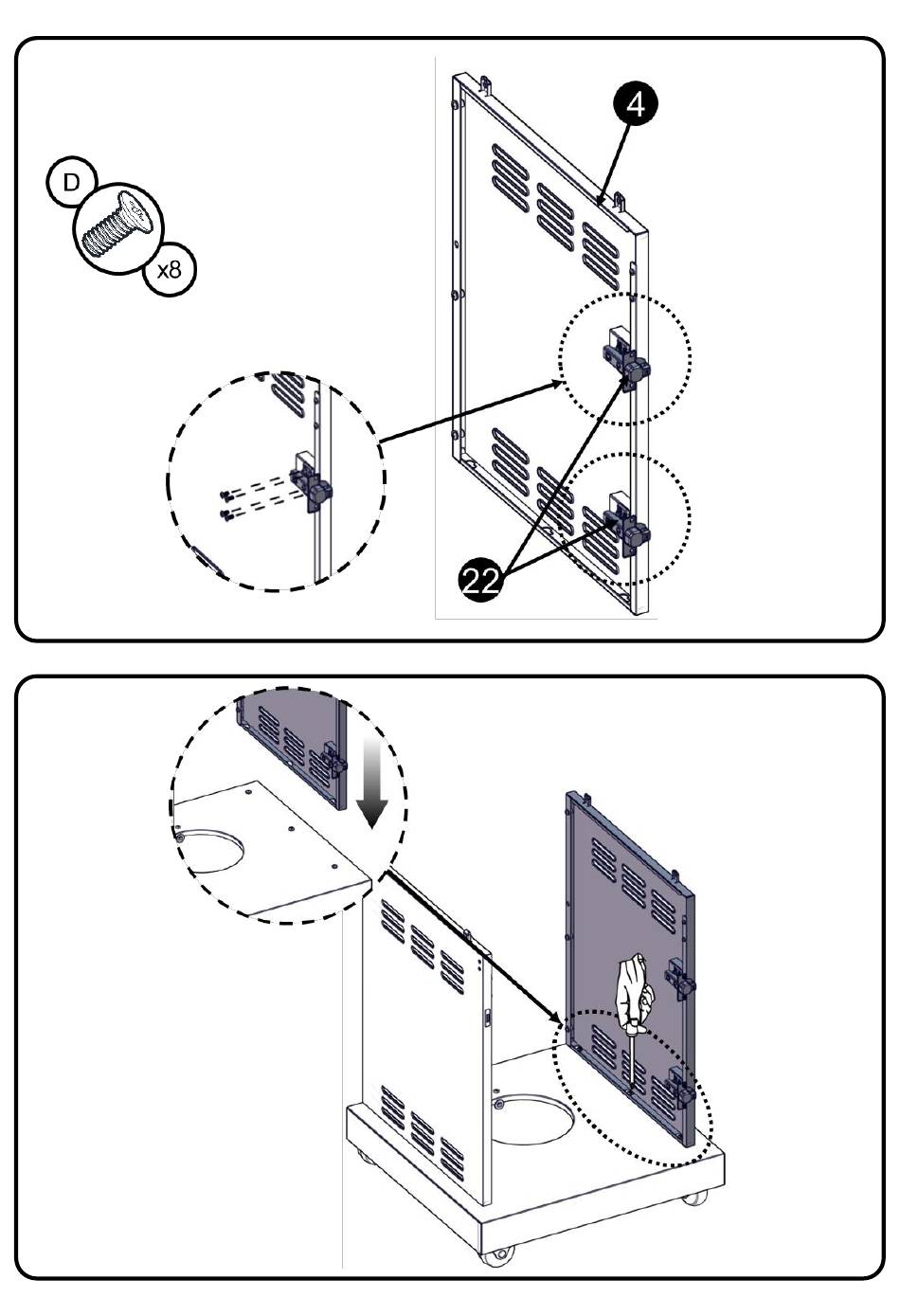 D
x8
4
22