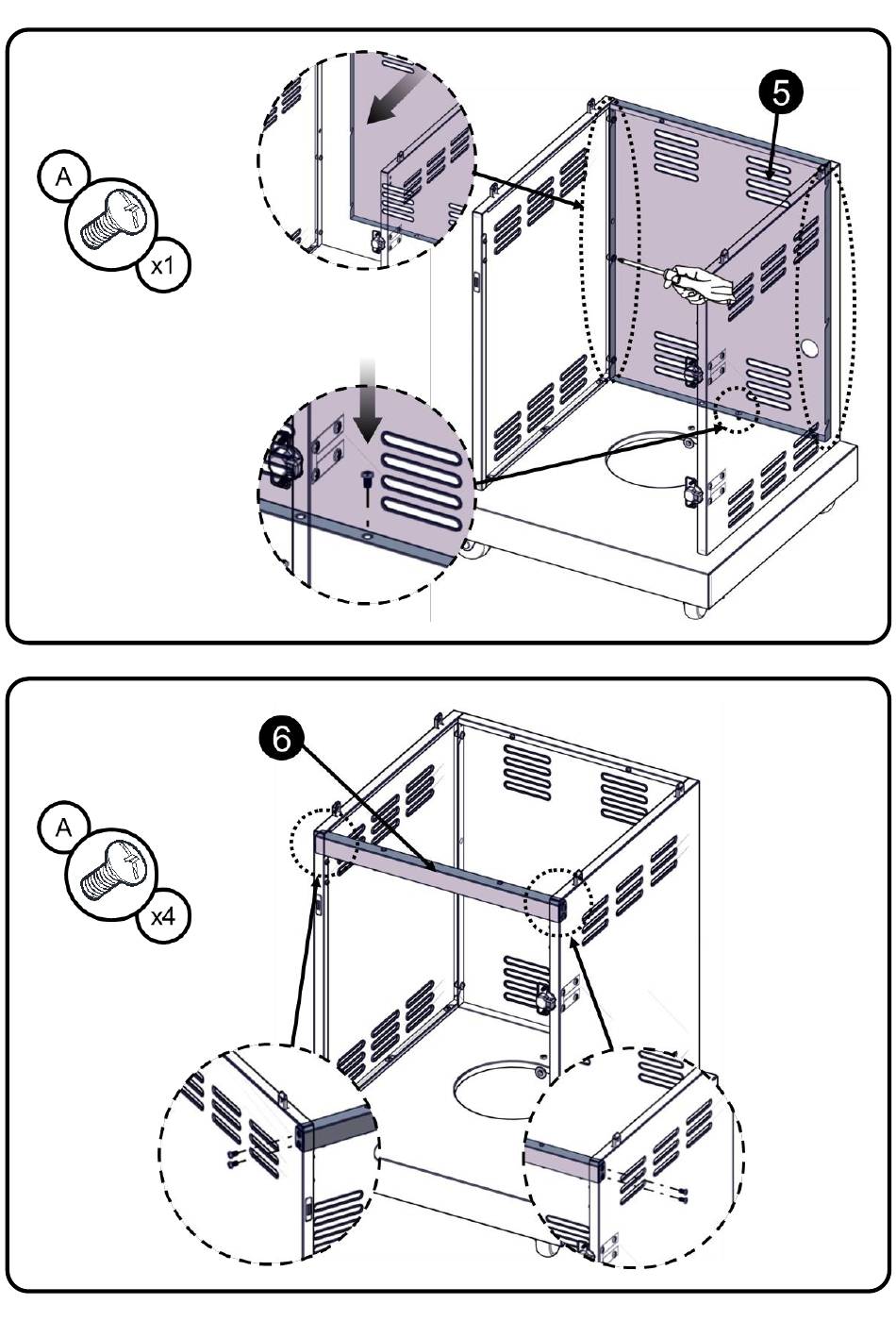 A
x1
5

A
x4
6