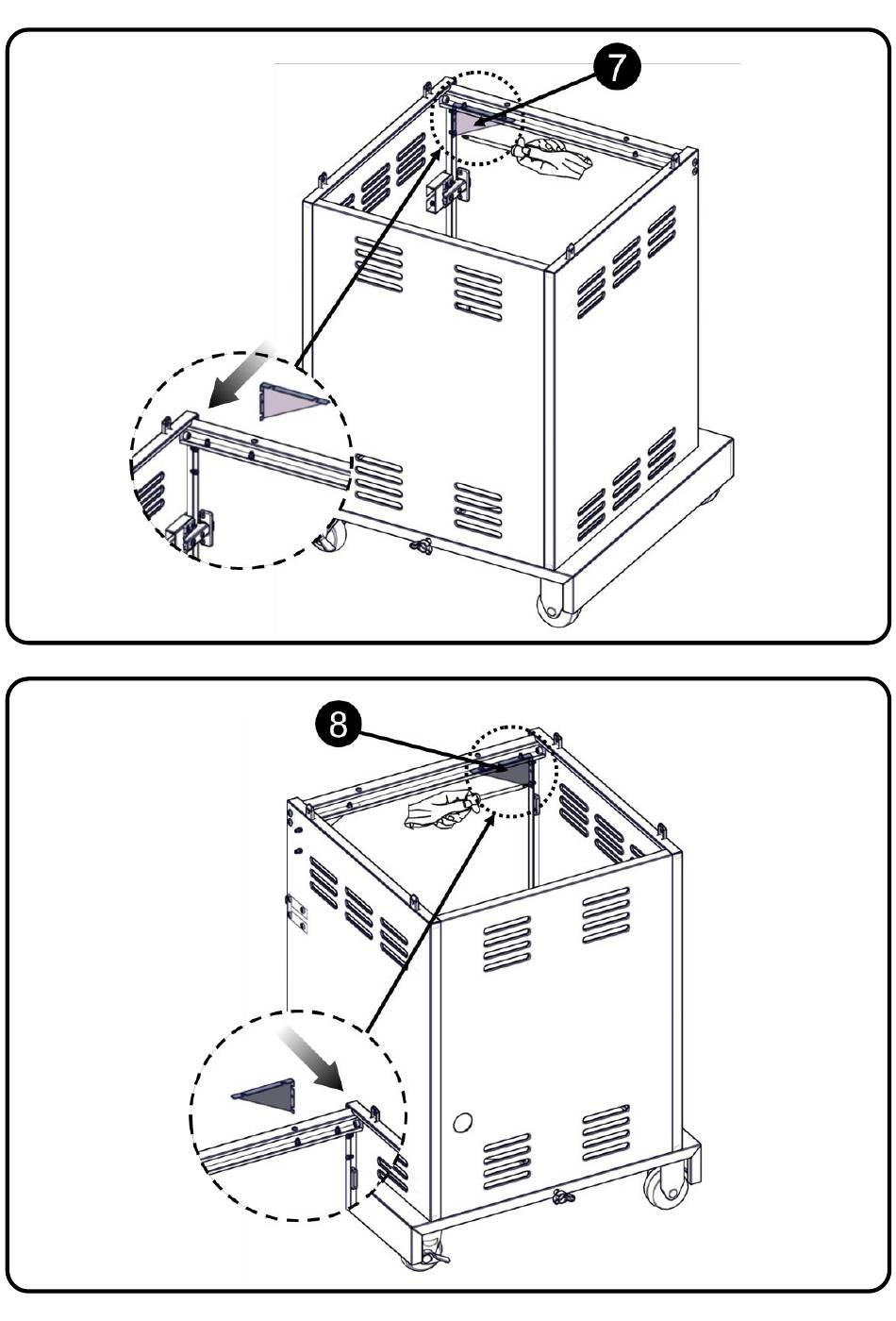 7

8