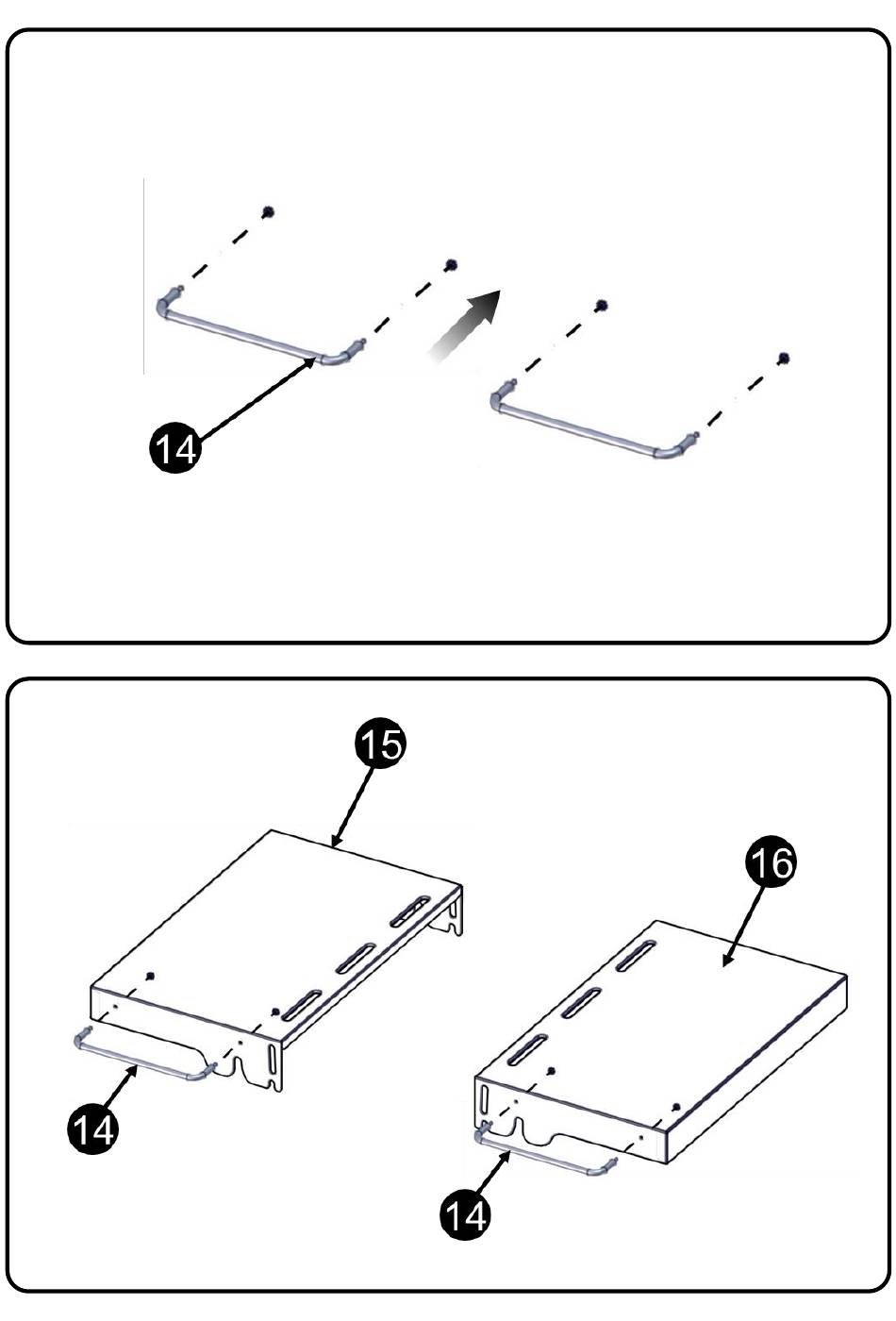 14

15

16

14

14