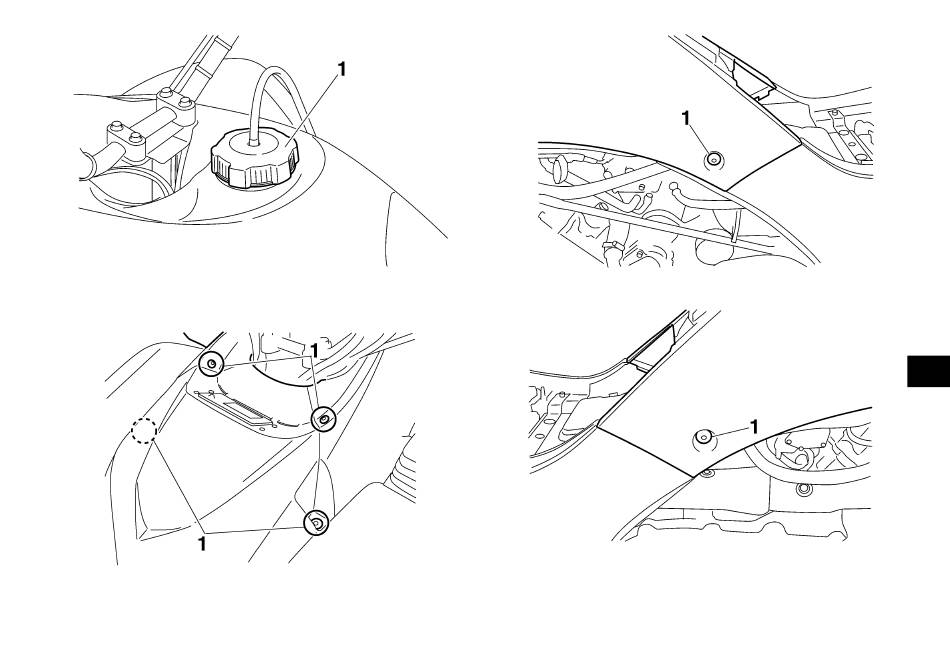 1

1

1

1

1