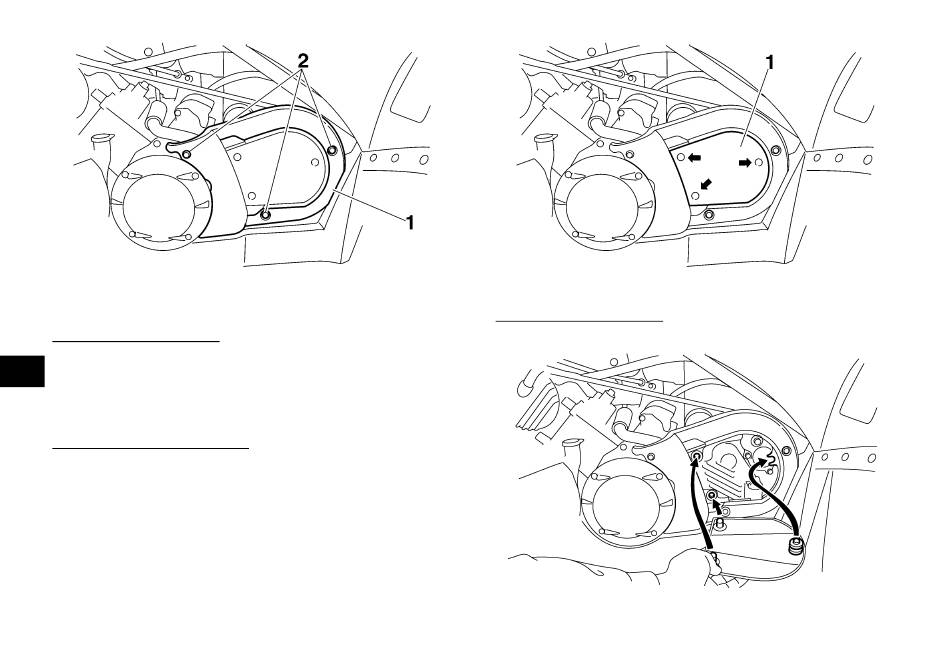 2

1

1

1

2