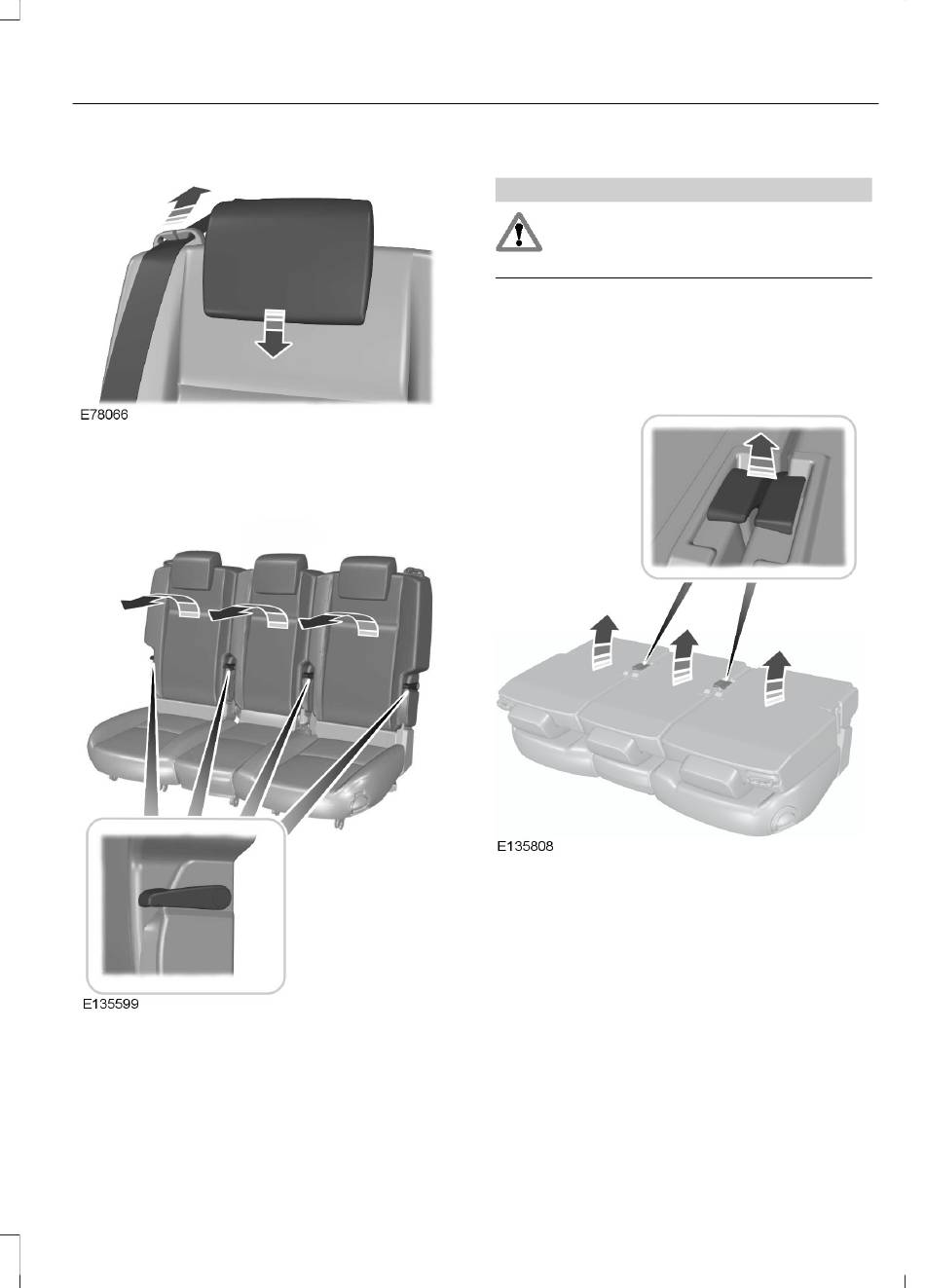 E78066

E135599

E135808