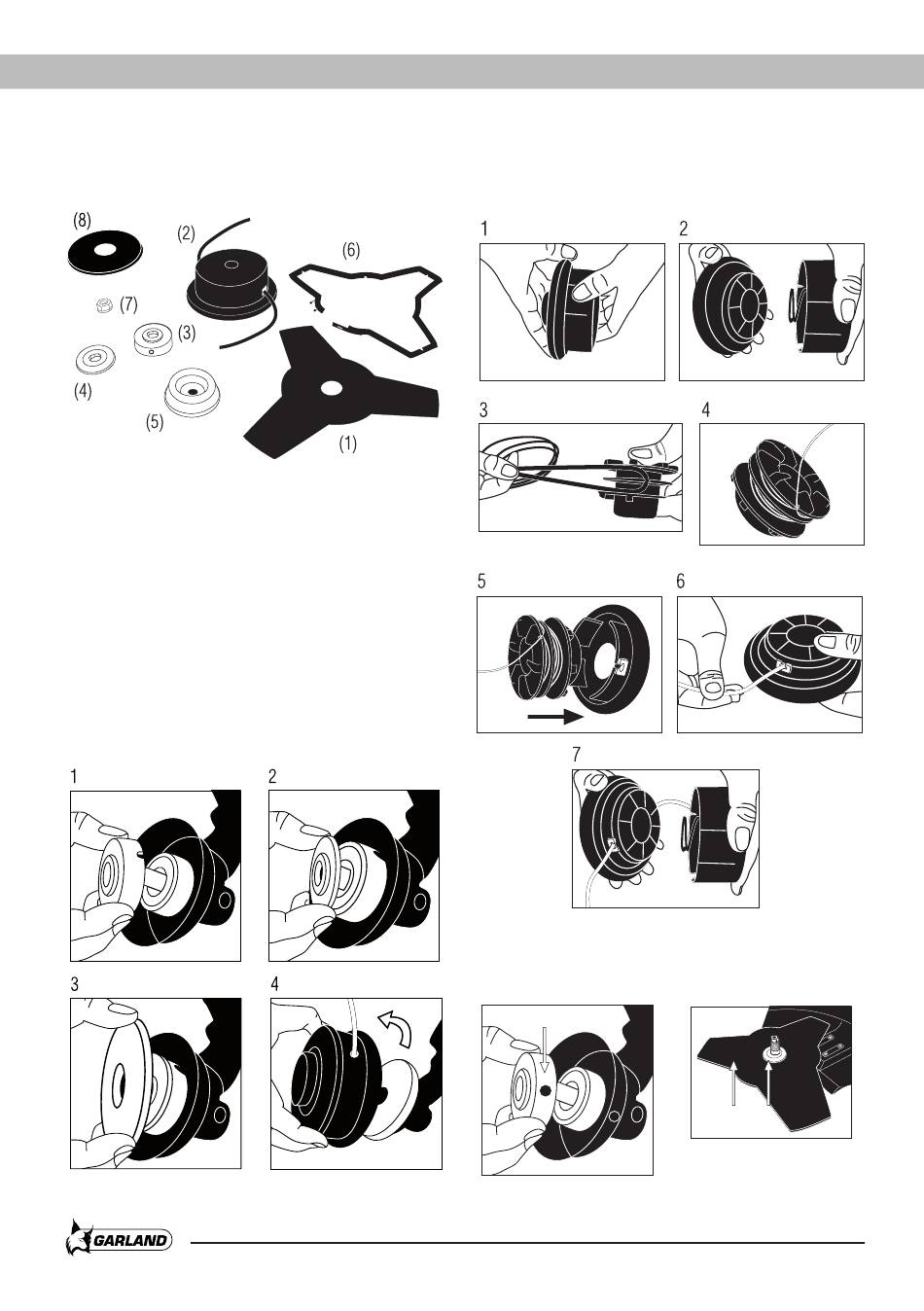 (8)
(2)
(6)
(7)
(3)
(4)
(5)
(1)

1
2
3
4
5
6
7

1
2
3
4

GARLAND