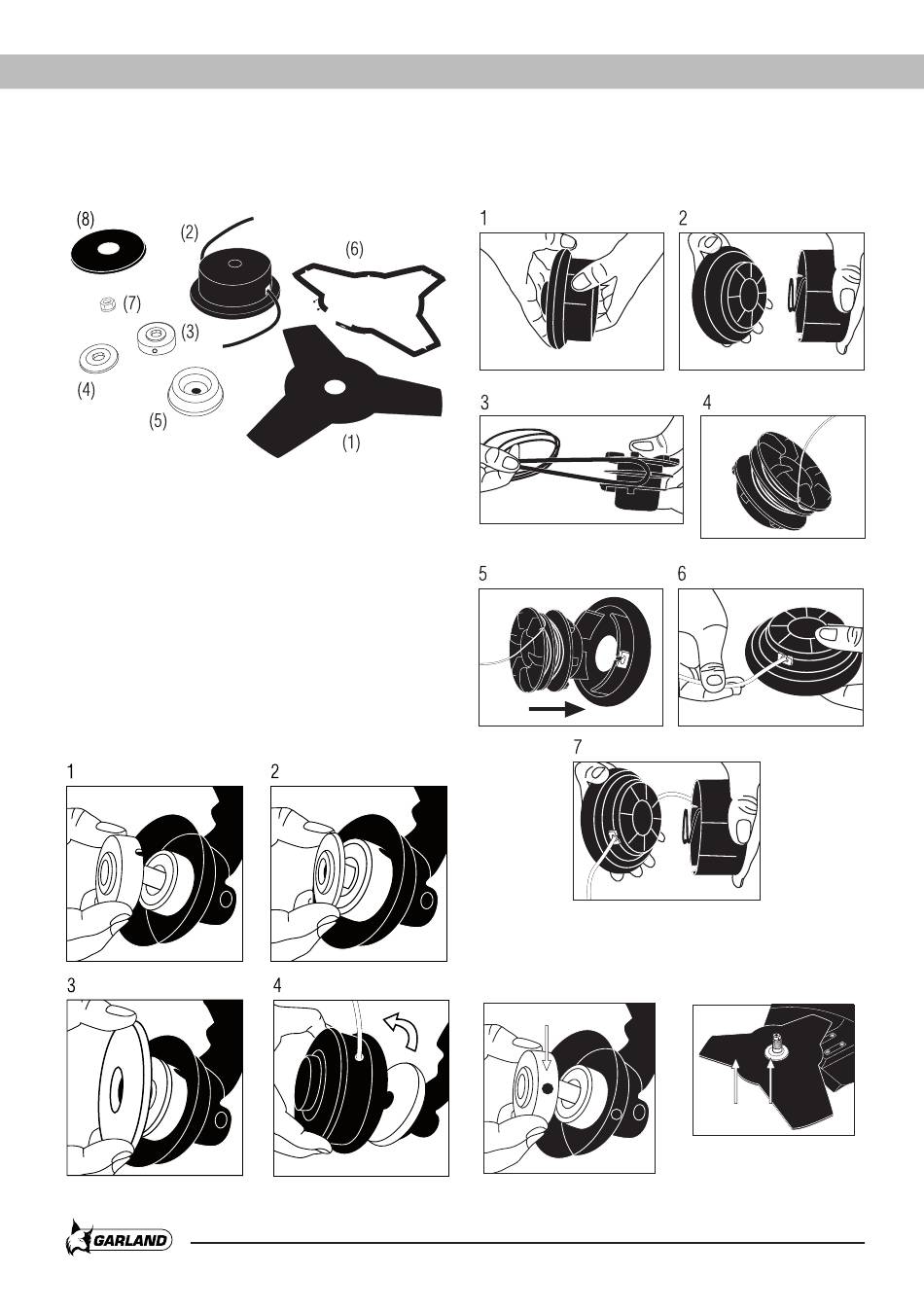 (8)
(2)
(6)
(7)
(3)
(4)
(5)
(1)

1
2
3
4
5
6
7

1
2
3
4

GARLAND