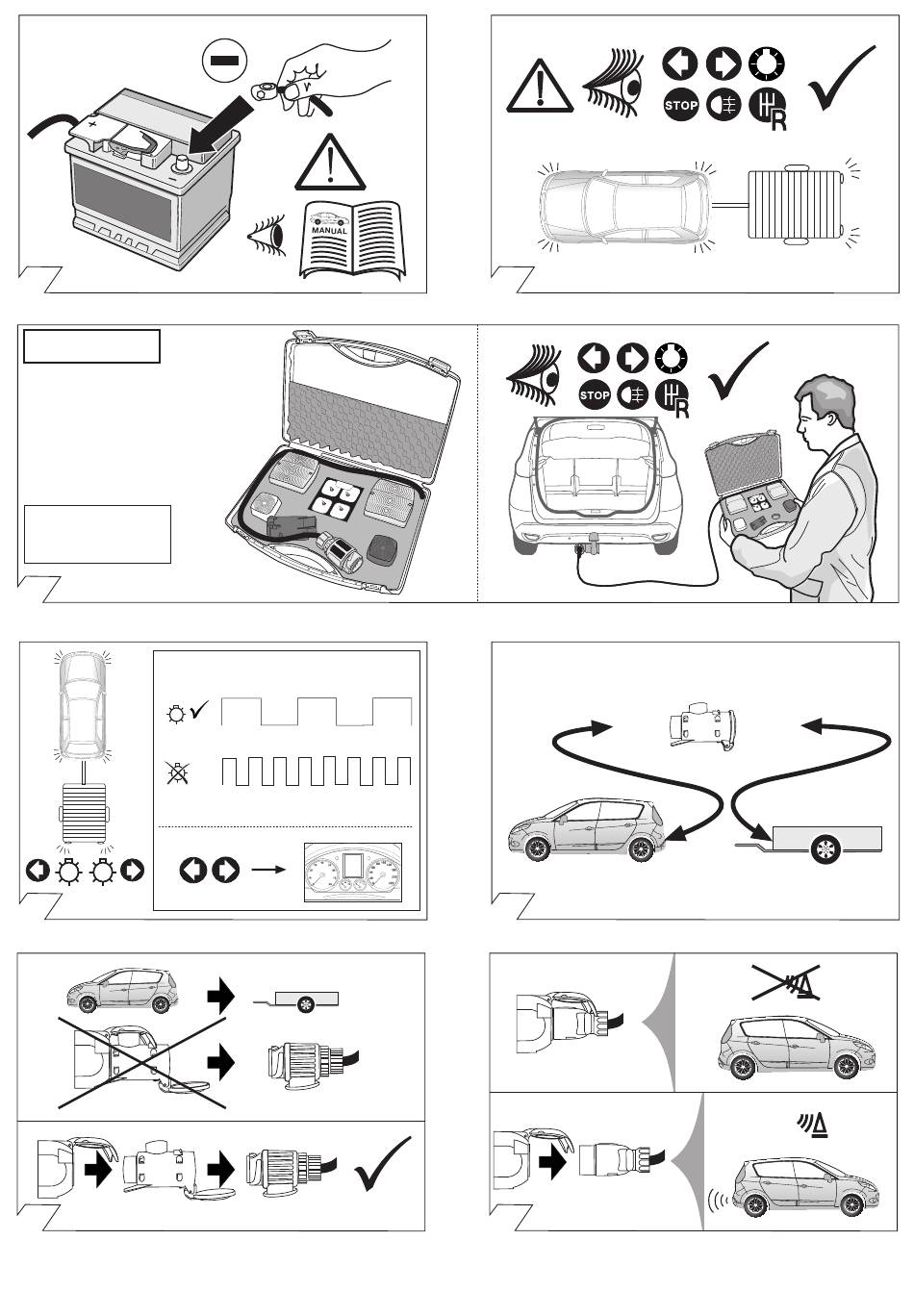 MANUAL

STOP R

STOP R