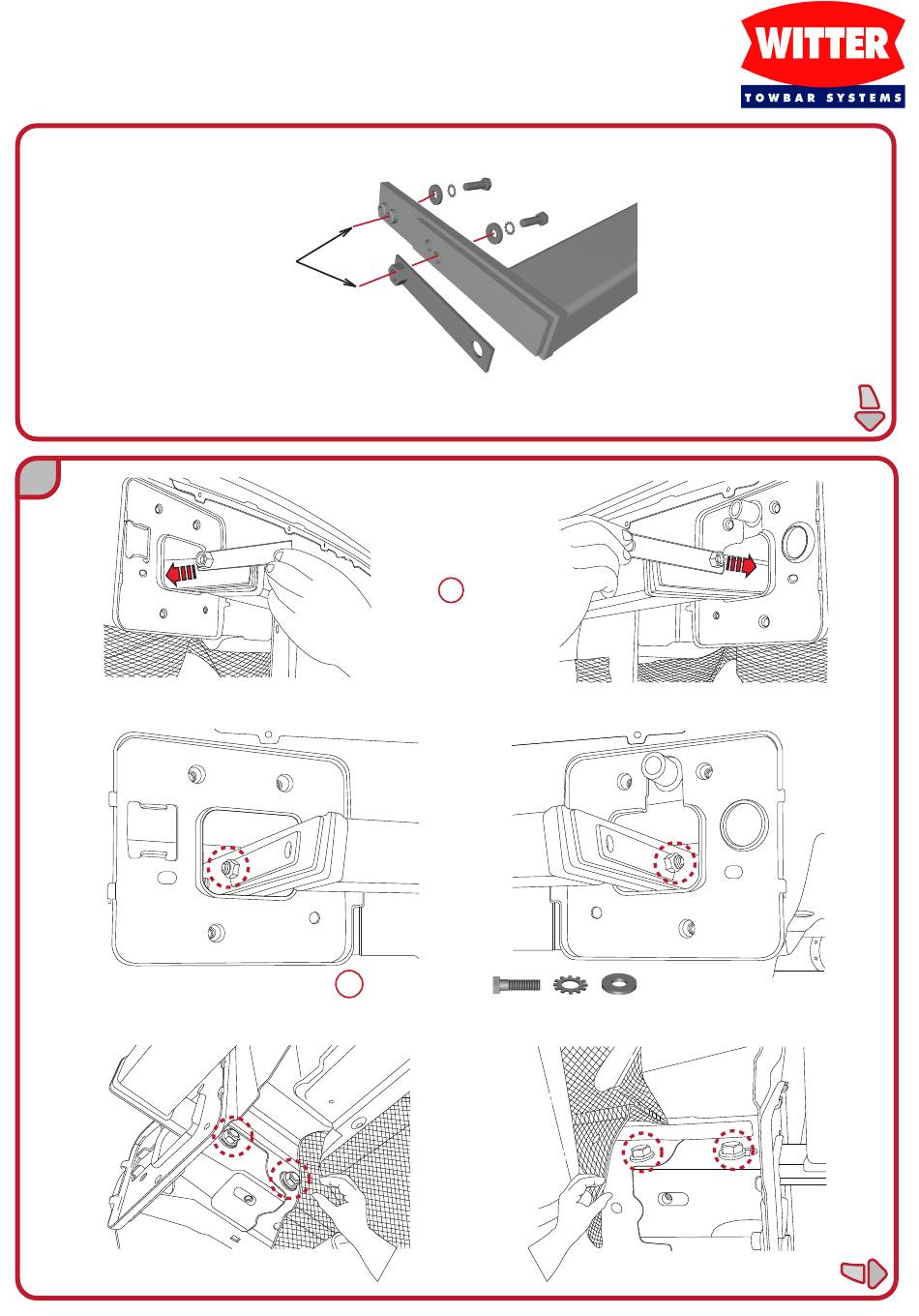 WITTER
TOWBAR SYSTEMS