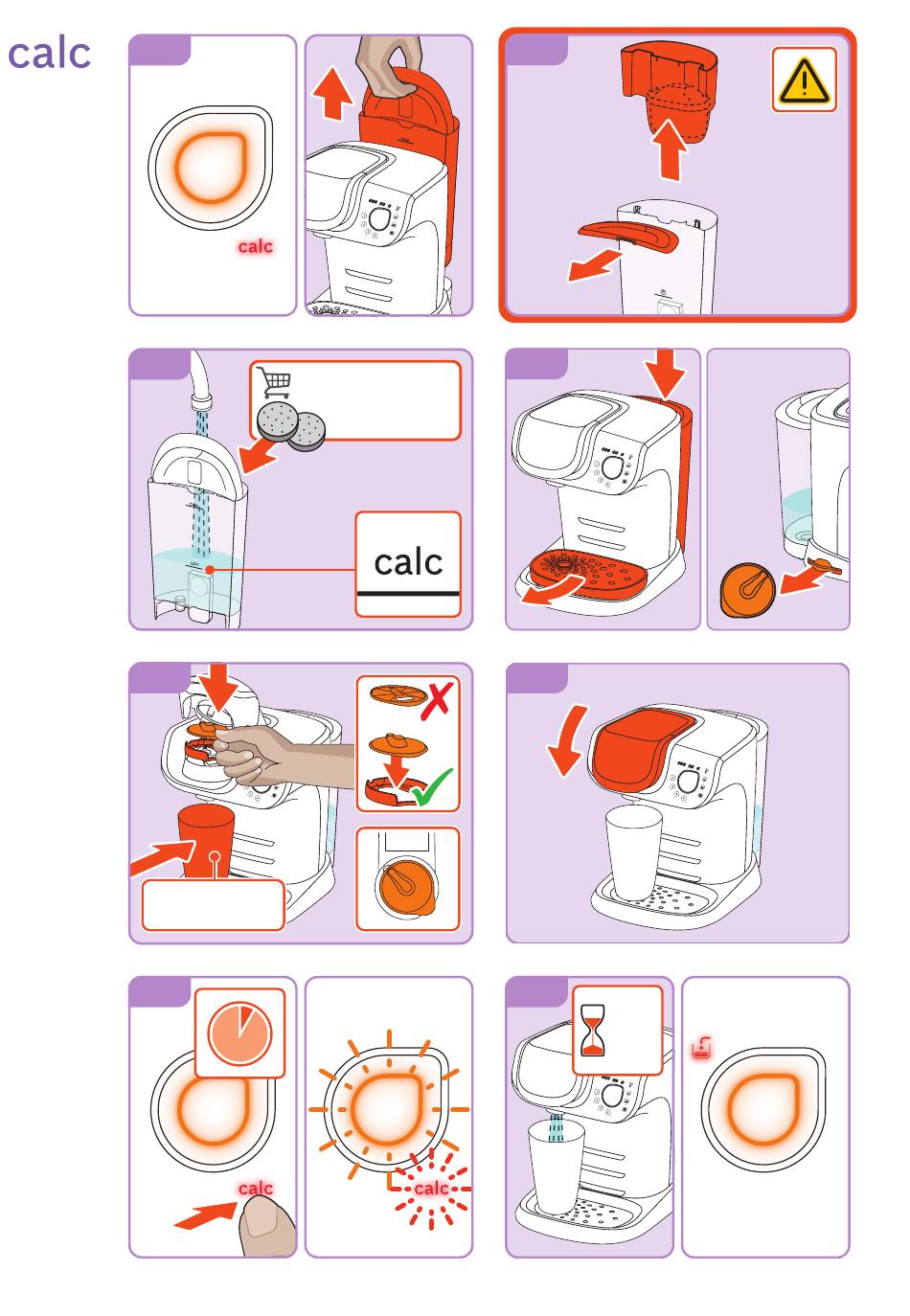 calc

calc

calc

calc

calc