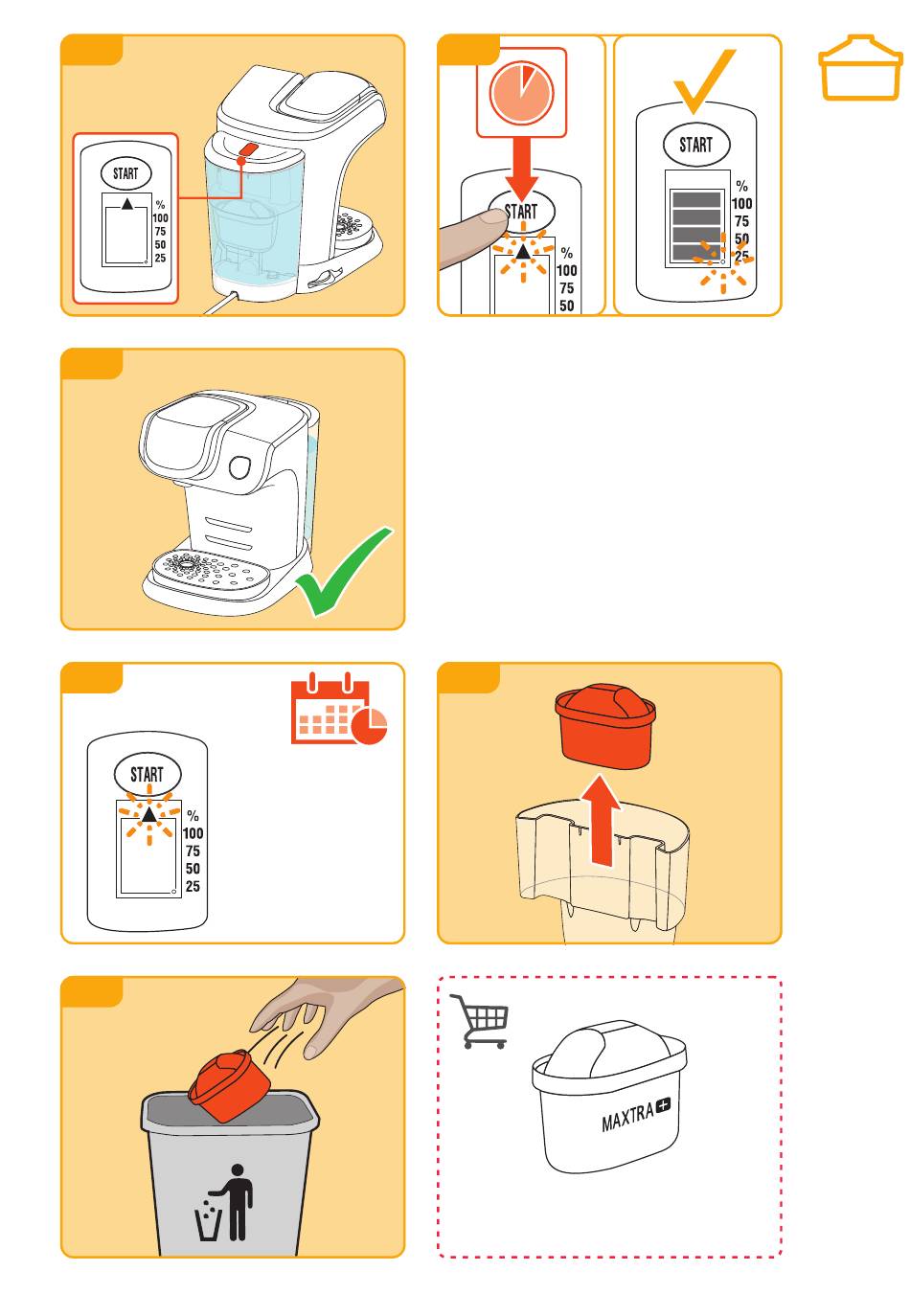 START
%
100
75
50
25

START
%
100
75
50

START
%
100
75
50
25

START
%
100
75
50
25

MAXTRA+