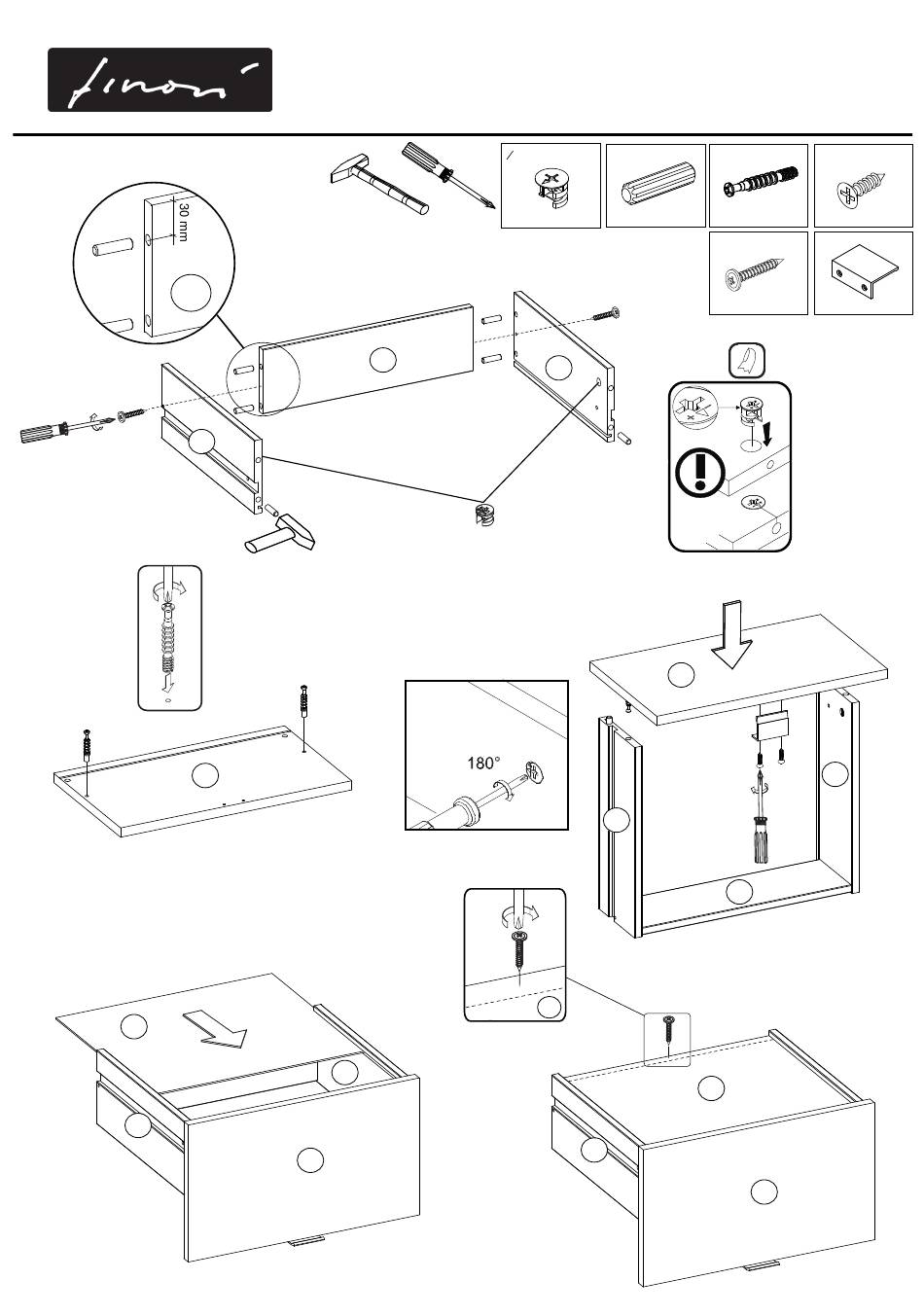 finori

30 mm

180°