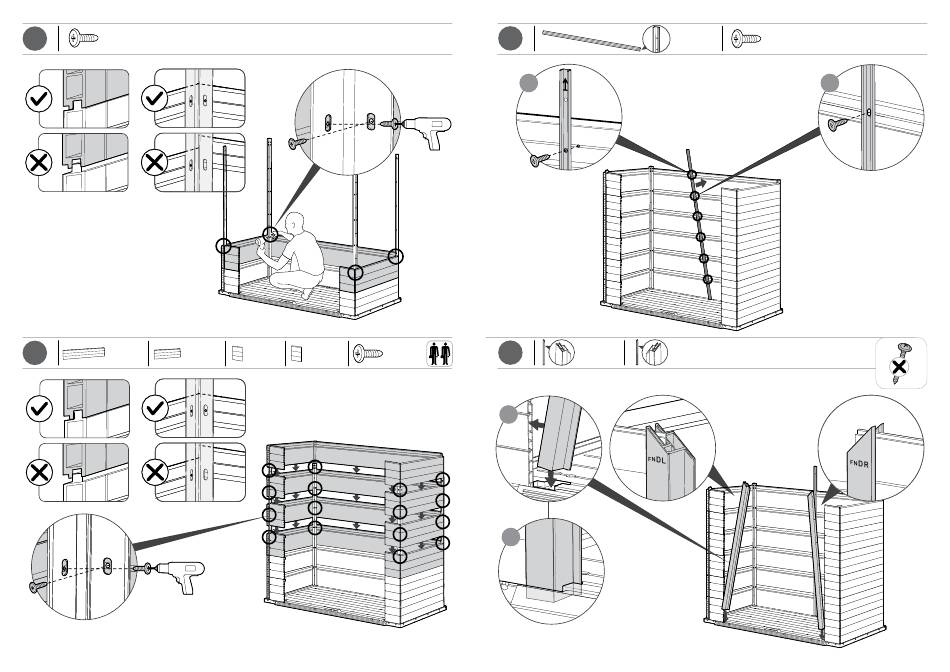 FNDL

FNDR