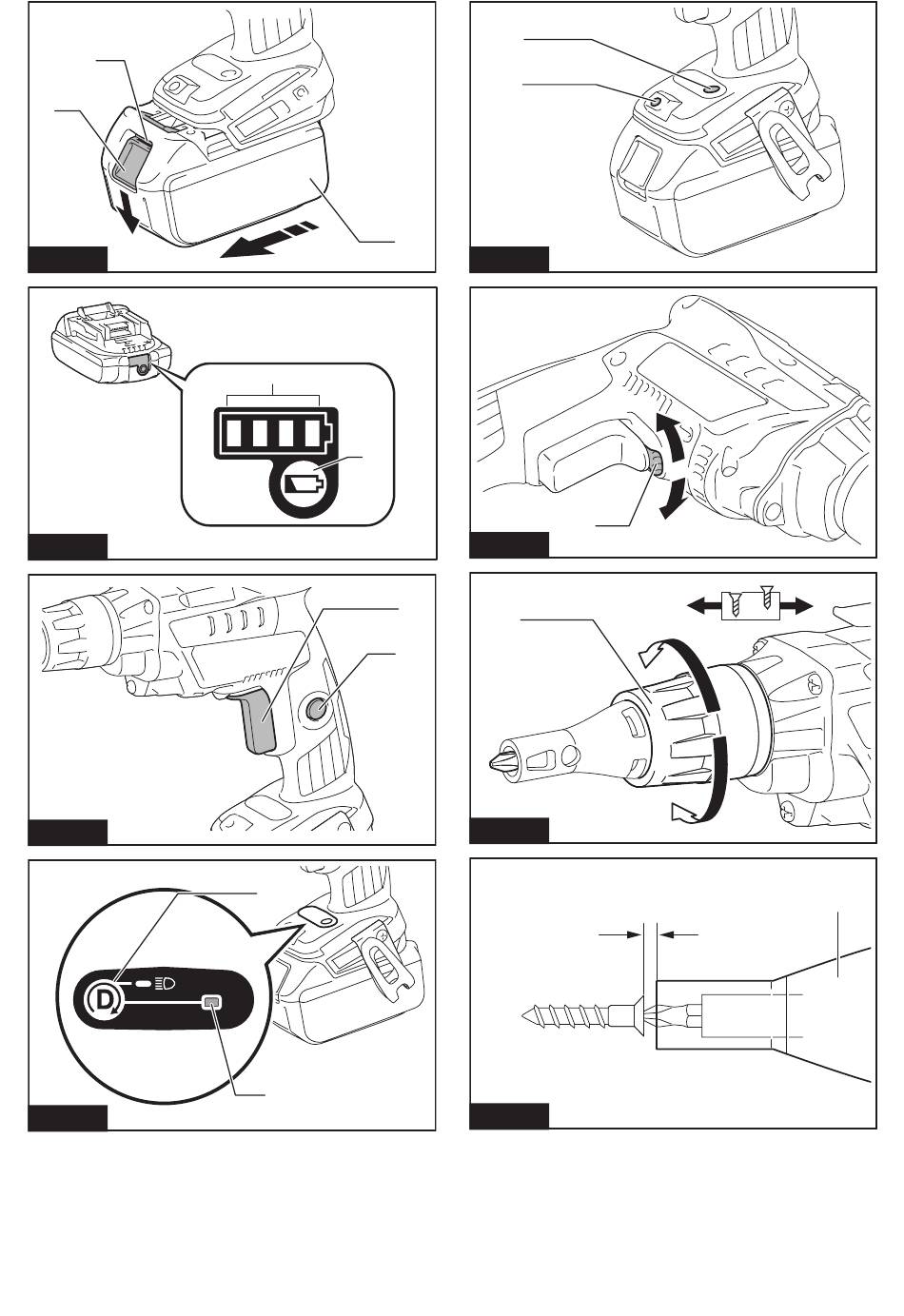 D