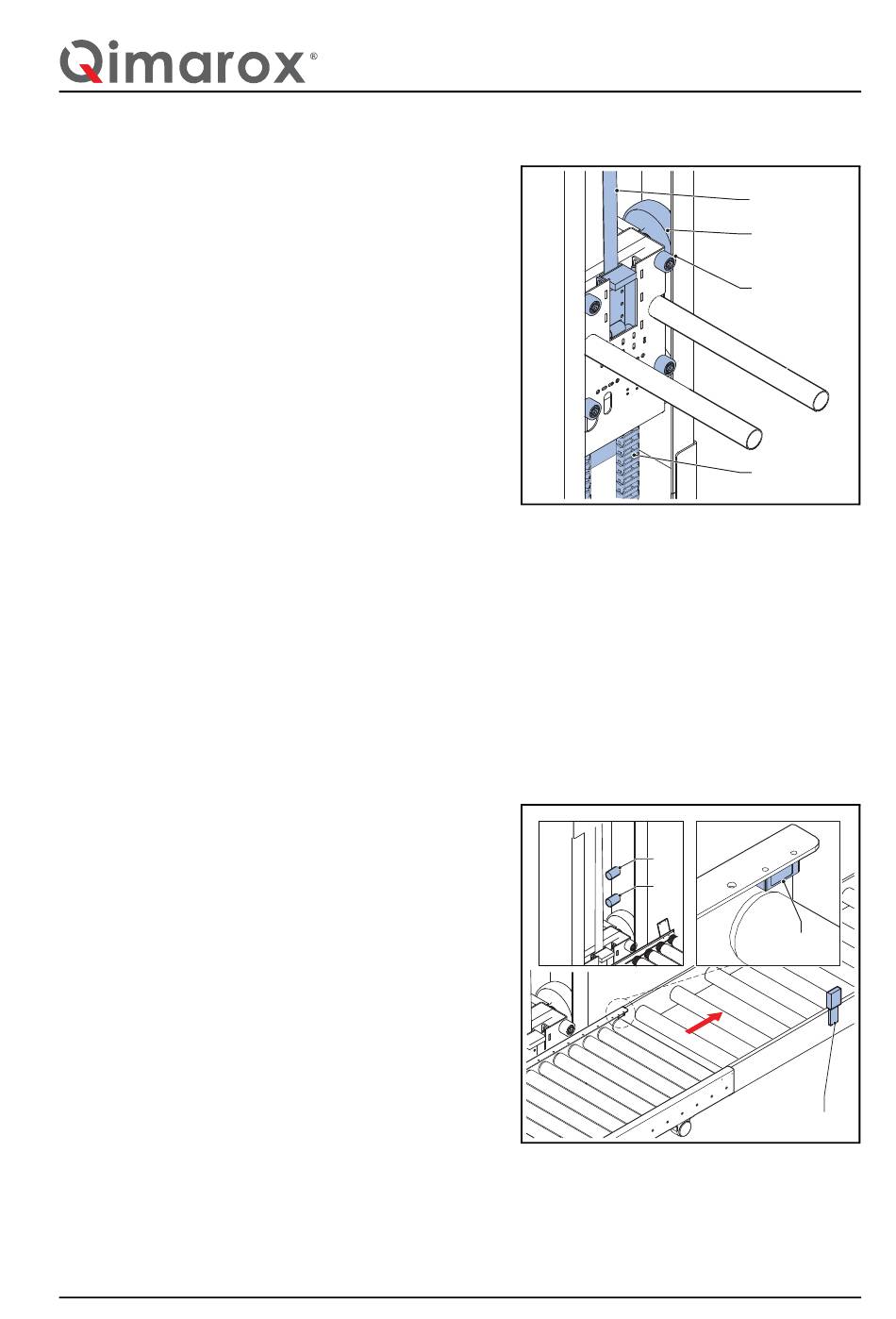 Qimarox®