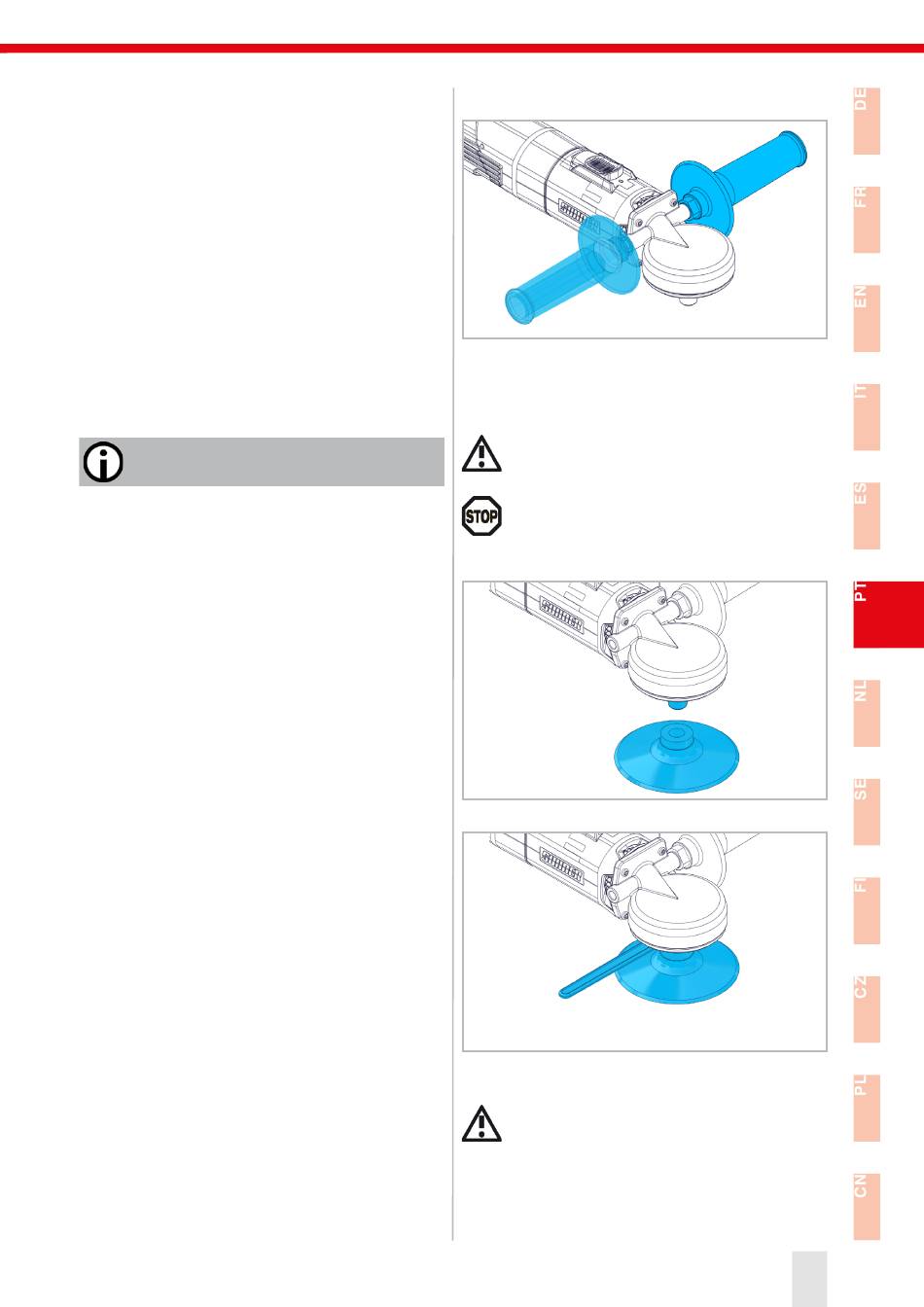 DE

FR

EN

IT

ES

PT

NL

SE

FI

CZ

PL

CN

STOP