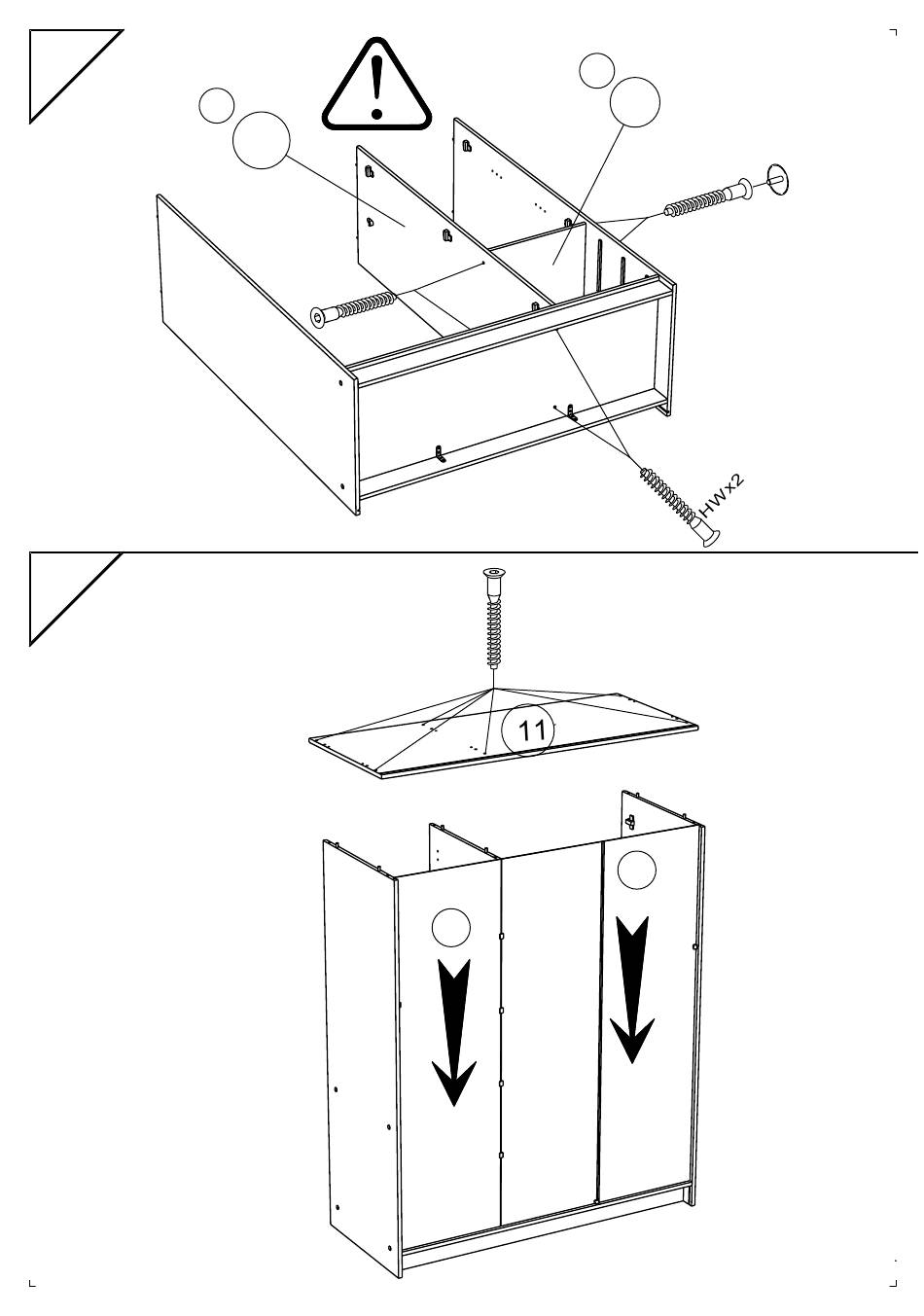 HW x2

11