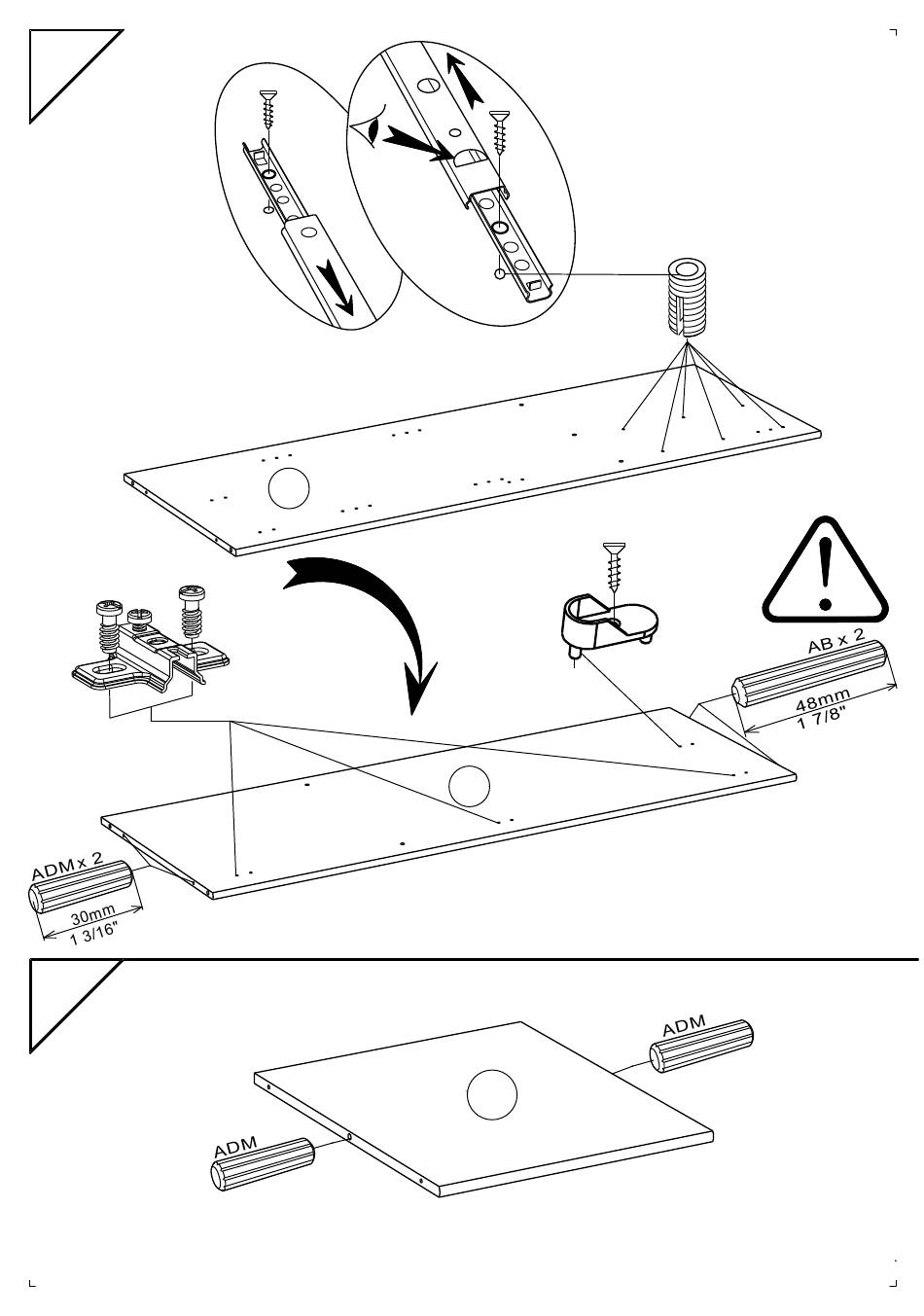 AB x 2
48mm
1 7/8"
ADM x 2
30mm
1 3/16"
ADM
ADM