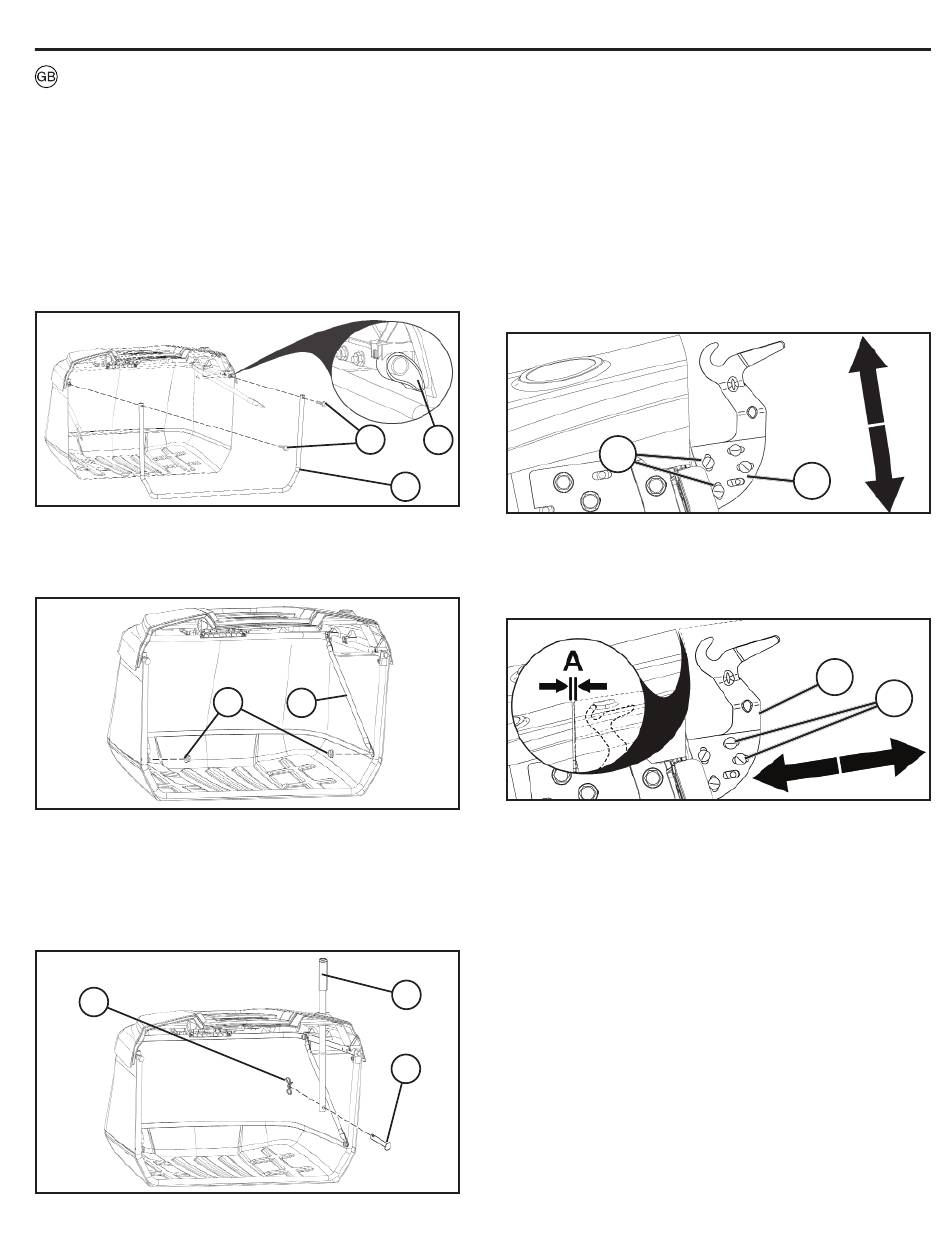 GB

A