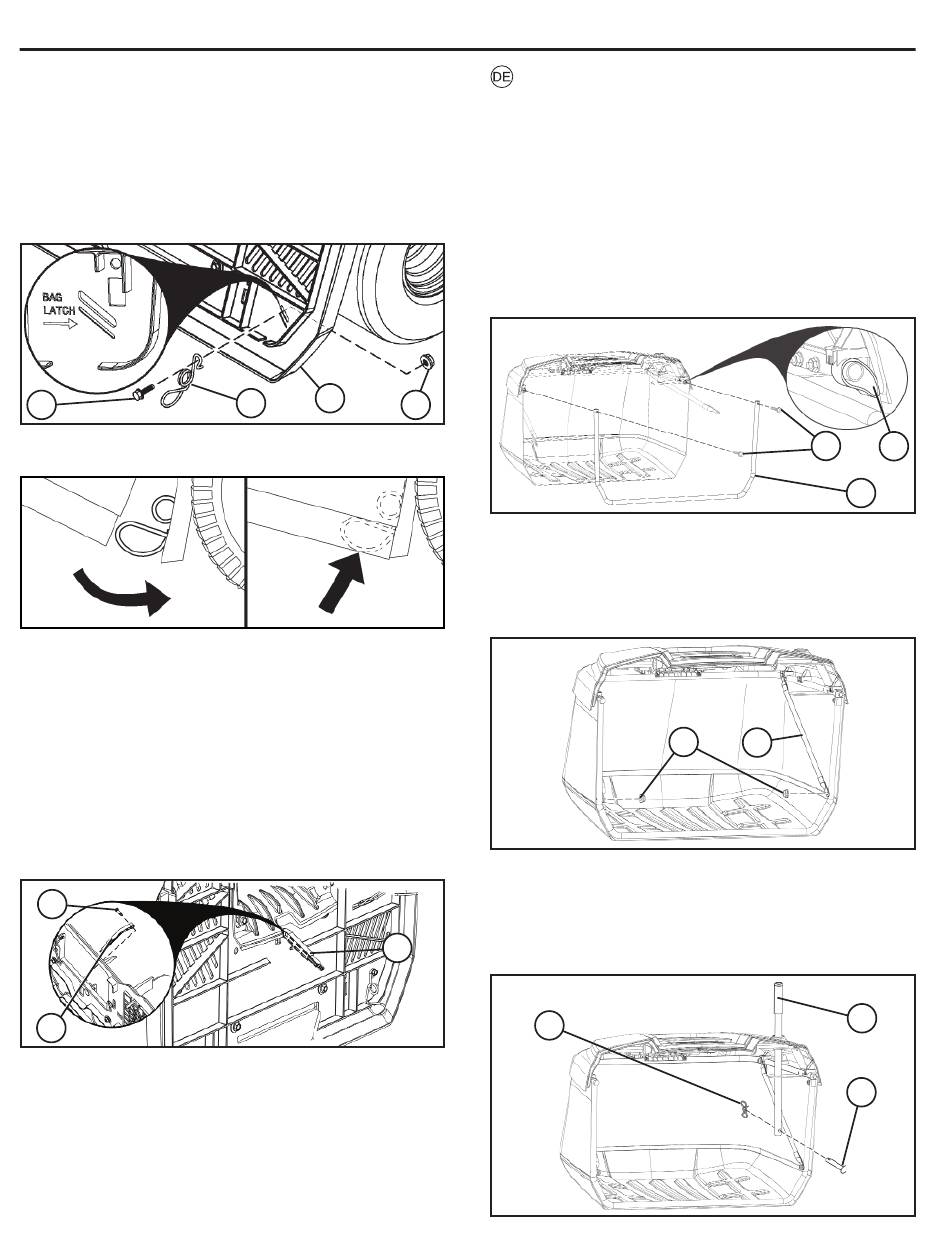 DE

BAG LATCH