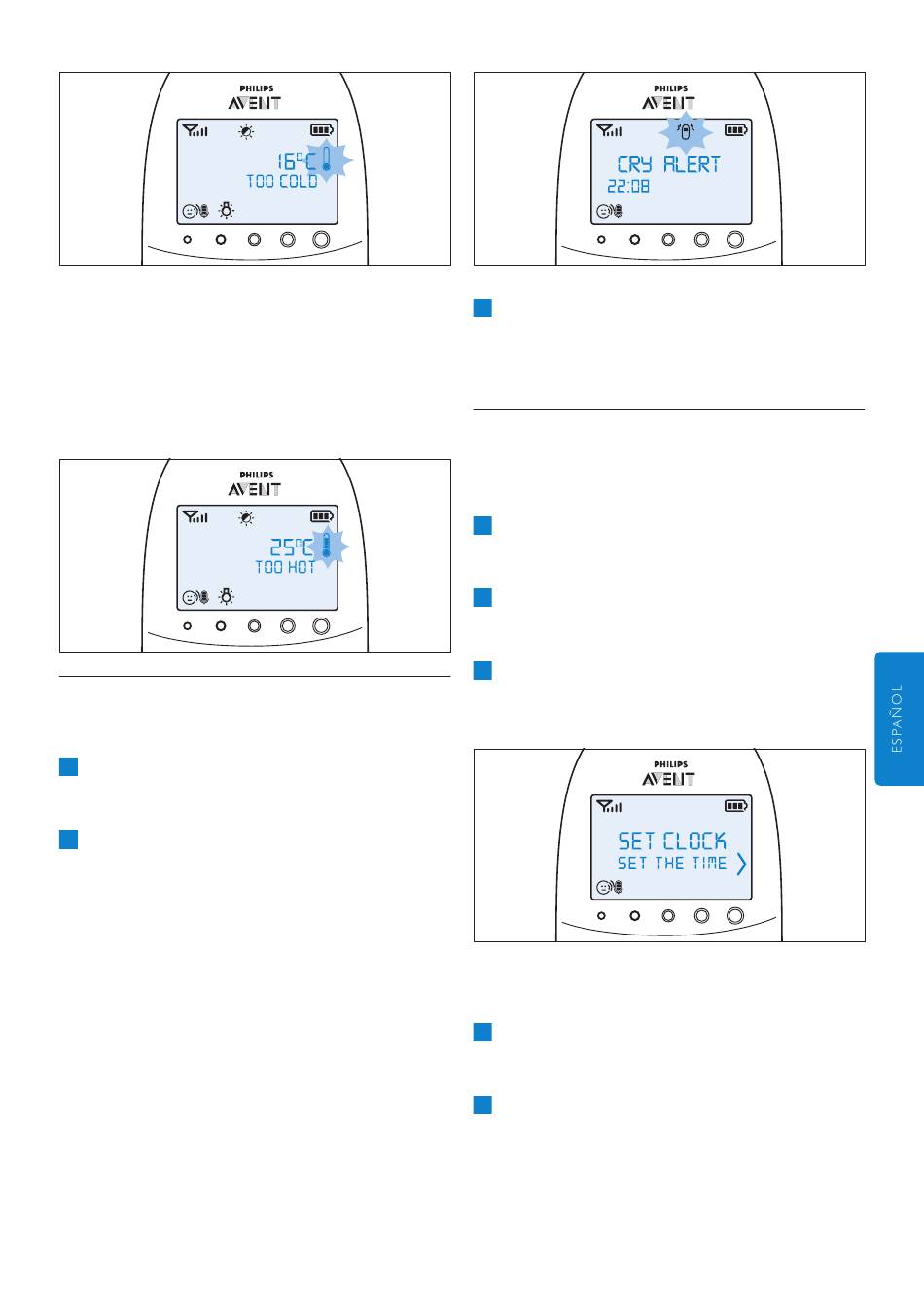 PHILIPS
AVENT
16°C
TOO COLD

PHILIPS
AVENT
25°C
TOO HOT

PHILIPS
AVENT
CRY ALERT
22:08

PHILIPS
AVENT
SET CLOCK
SET THE TIME

ESPAÑOL