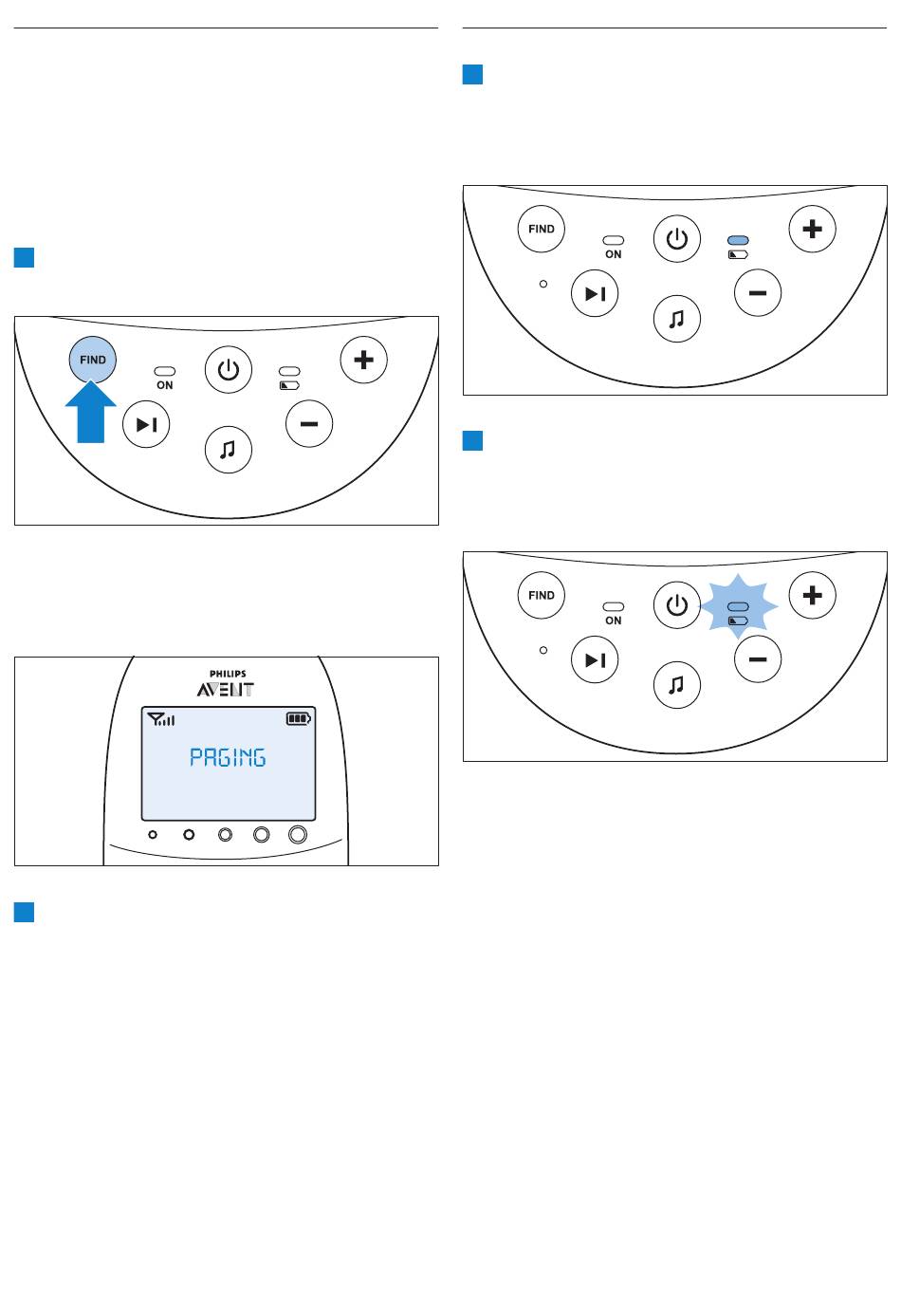 FIND

ON

PHILIPS
AVENT

PAGING

FIND

ON

FIND

ON