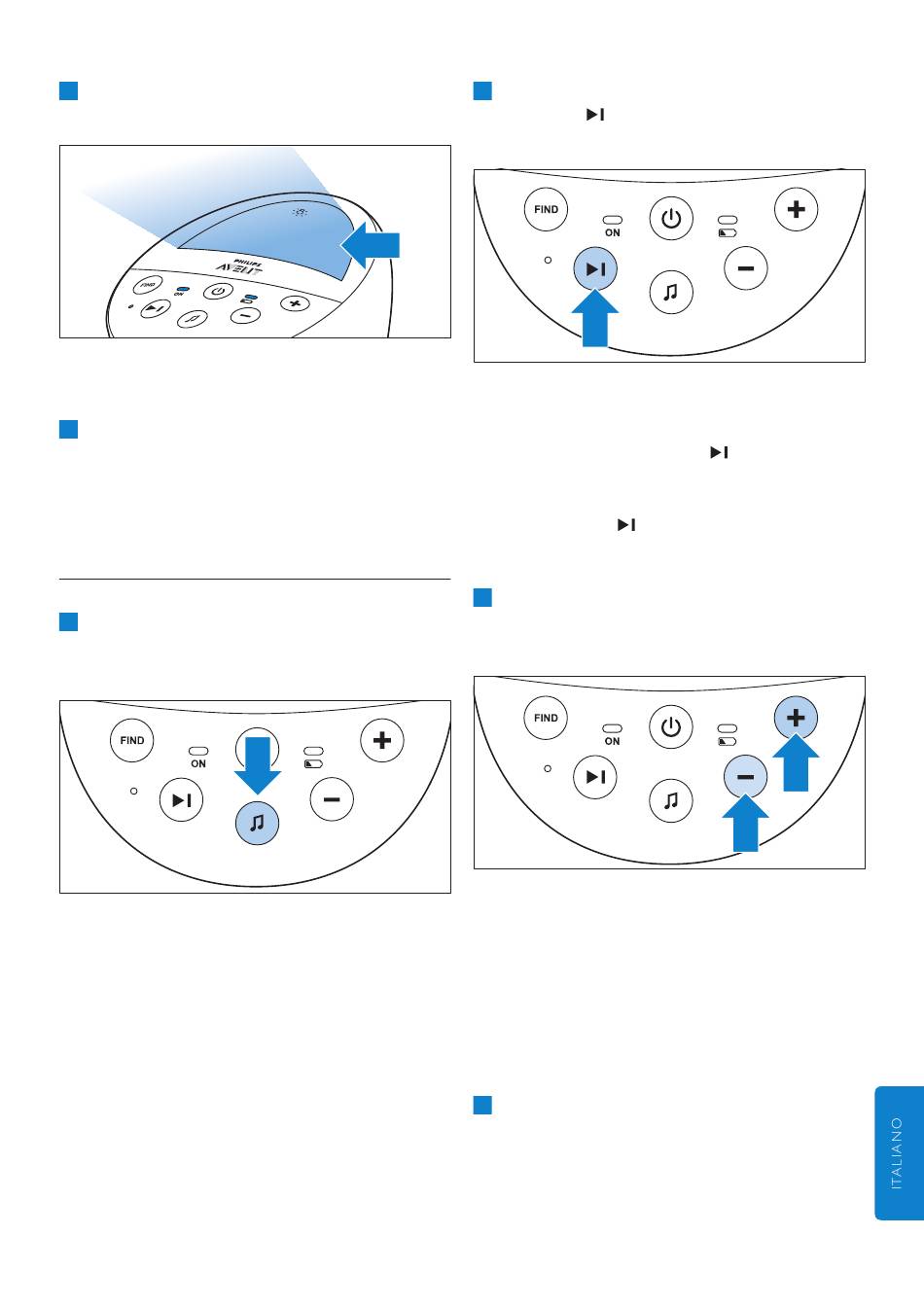 PHILIPS
AVENT
FIND
ON

FIND
ON

FIND
ON

FIND
ON

ITALIANO