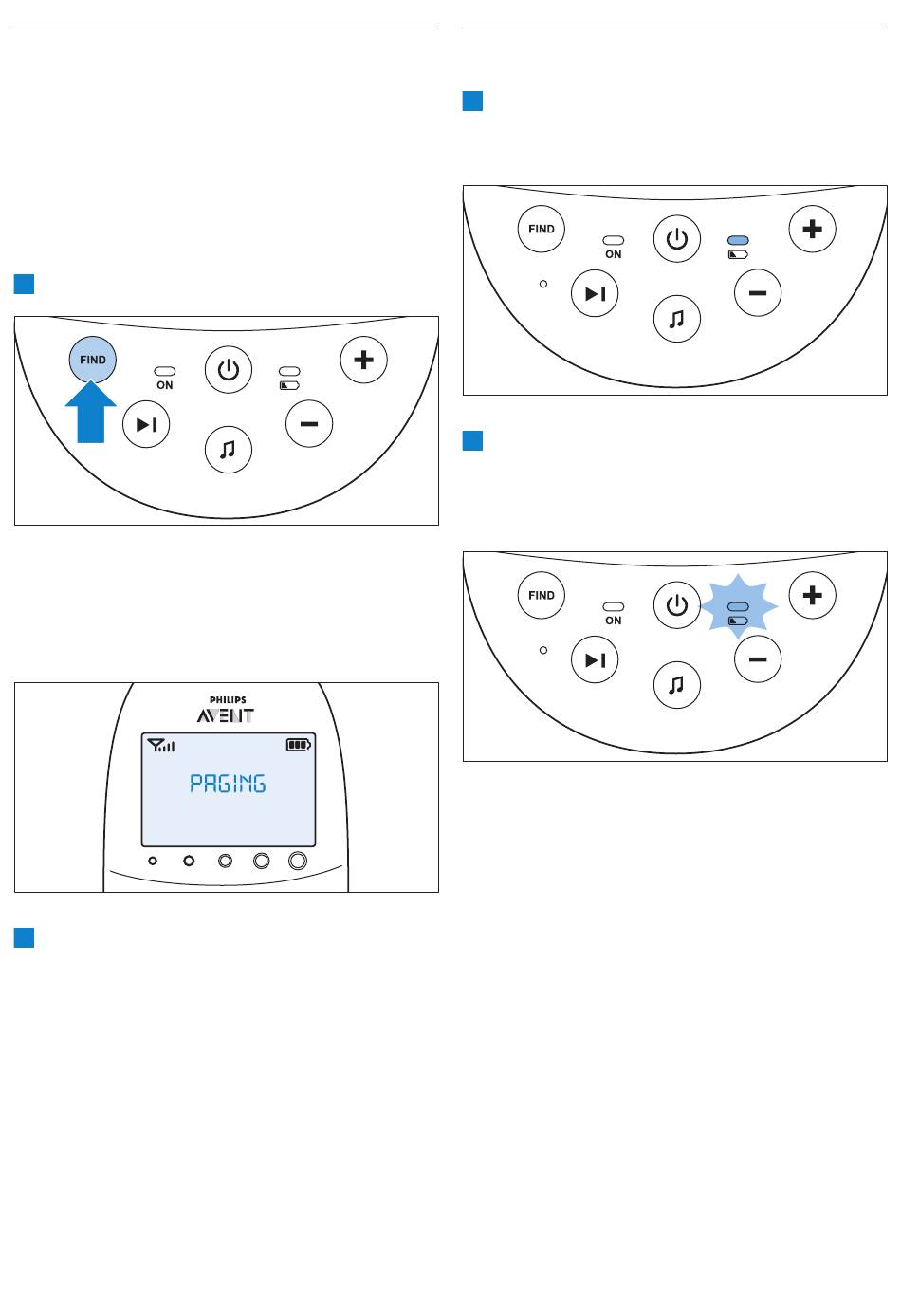 FIND

ON

PHILIPS
AVENT

PAGING

FIND

ON

FIND

ON