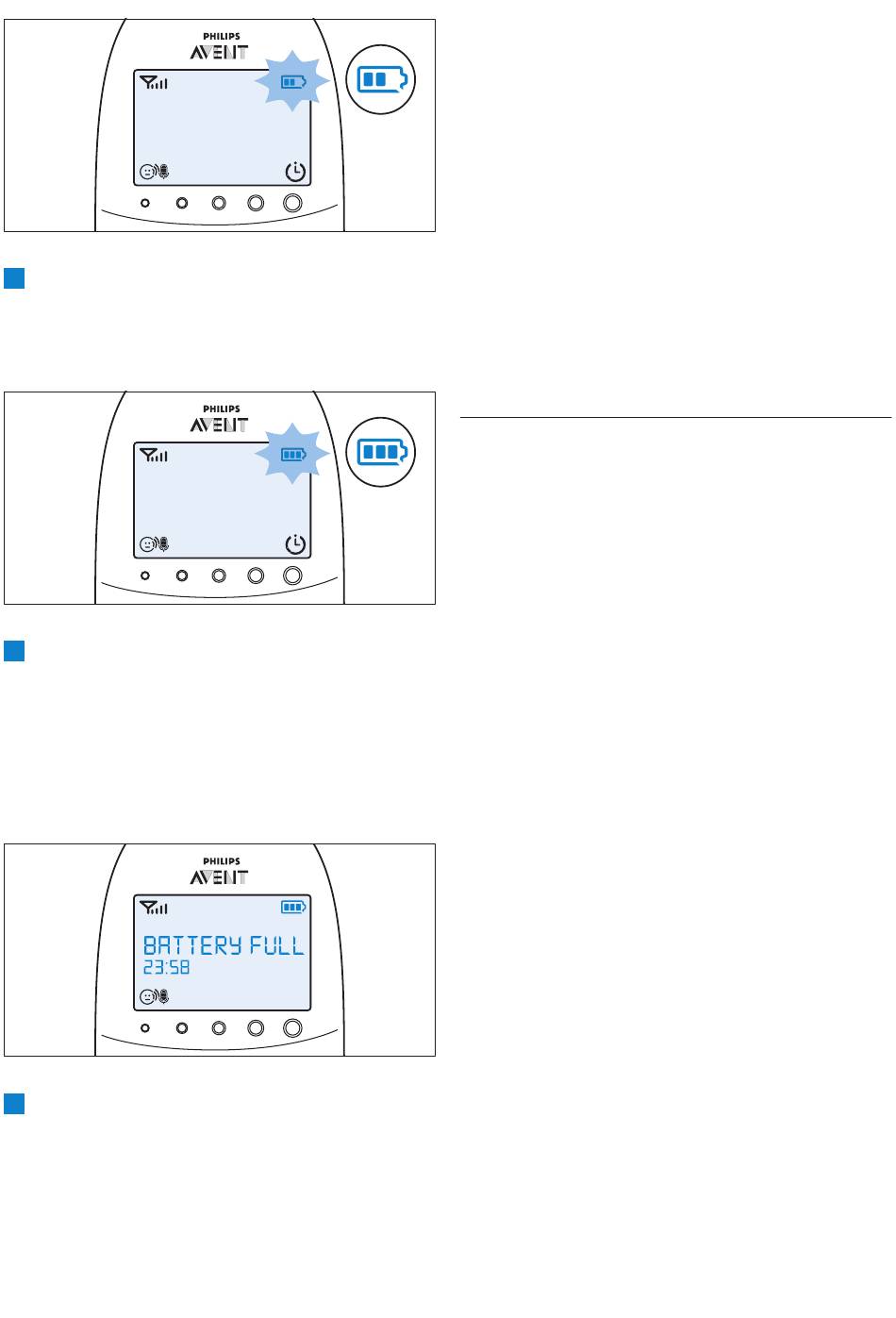 PHILIPS
AVENT

PHILIPS
AVENT

PHILIPS
AVENT
BATTERY FULL
23:58