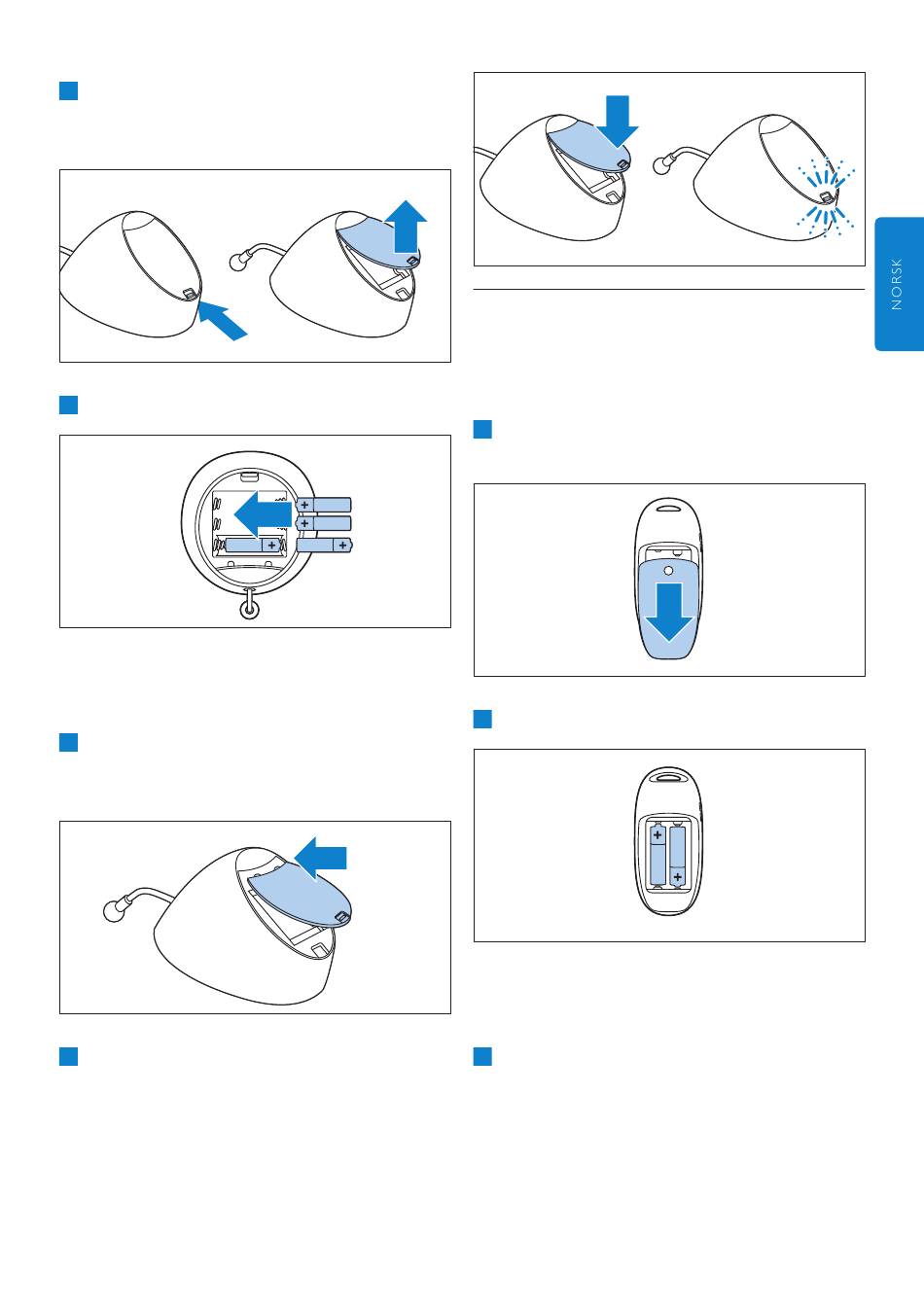 NORSK