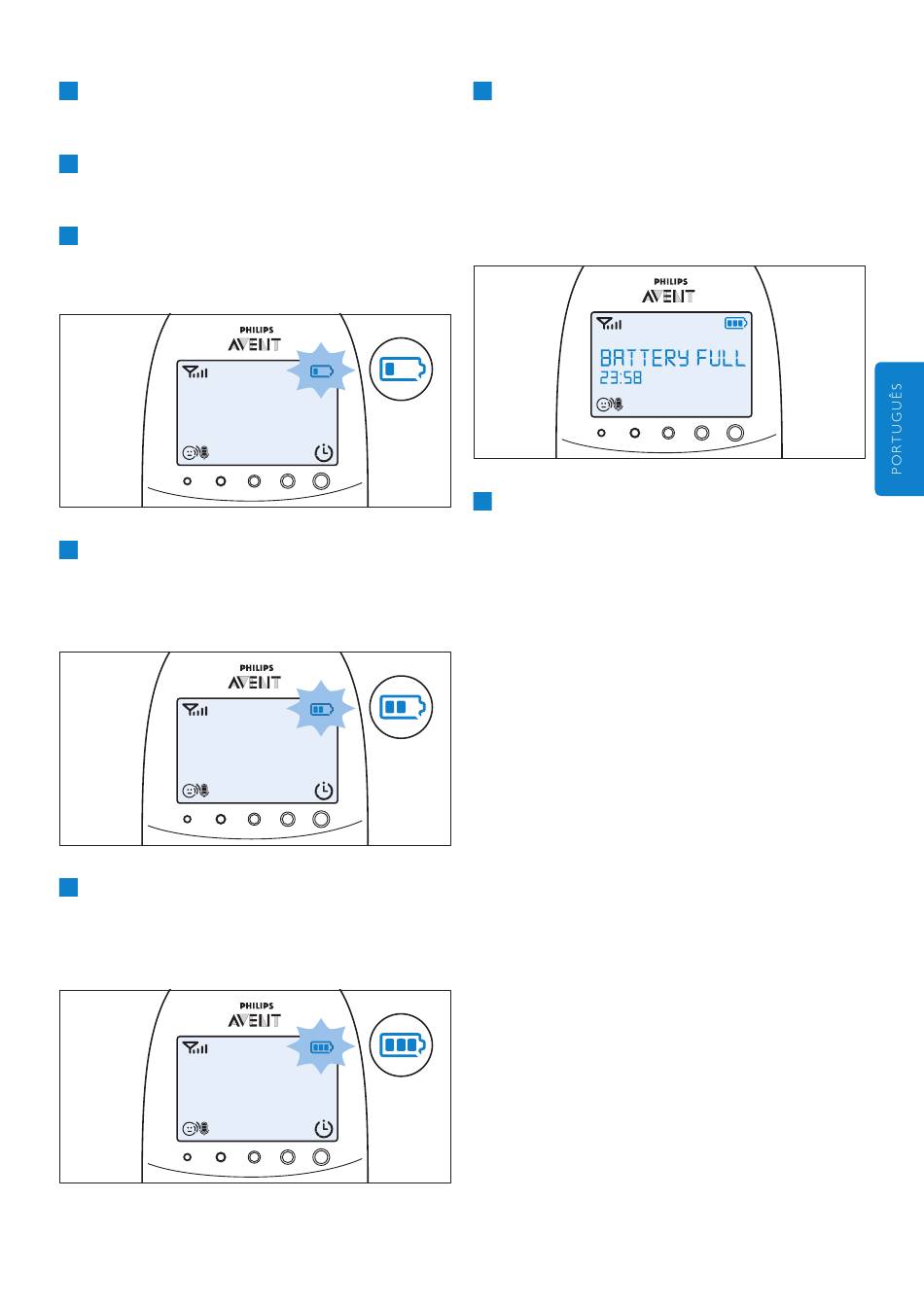 PHILIPS
AVENT

PHILIPS
AVENT

PHILIPS
AVENT

PHILIPS
AVENT
BATTERY FULL
23:58

PORTUGUÊS